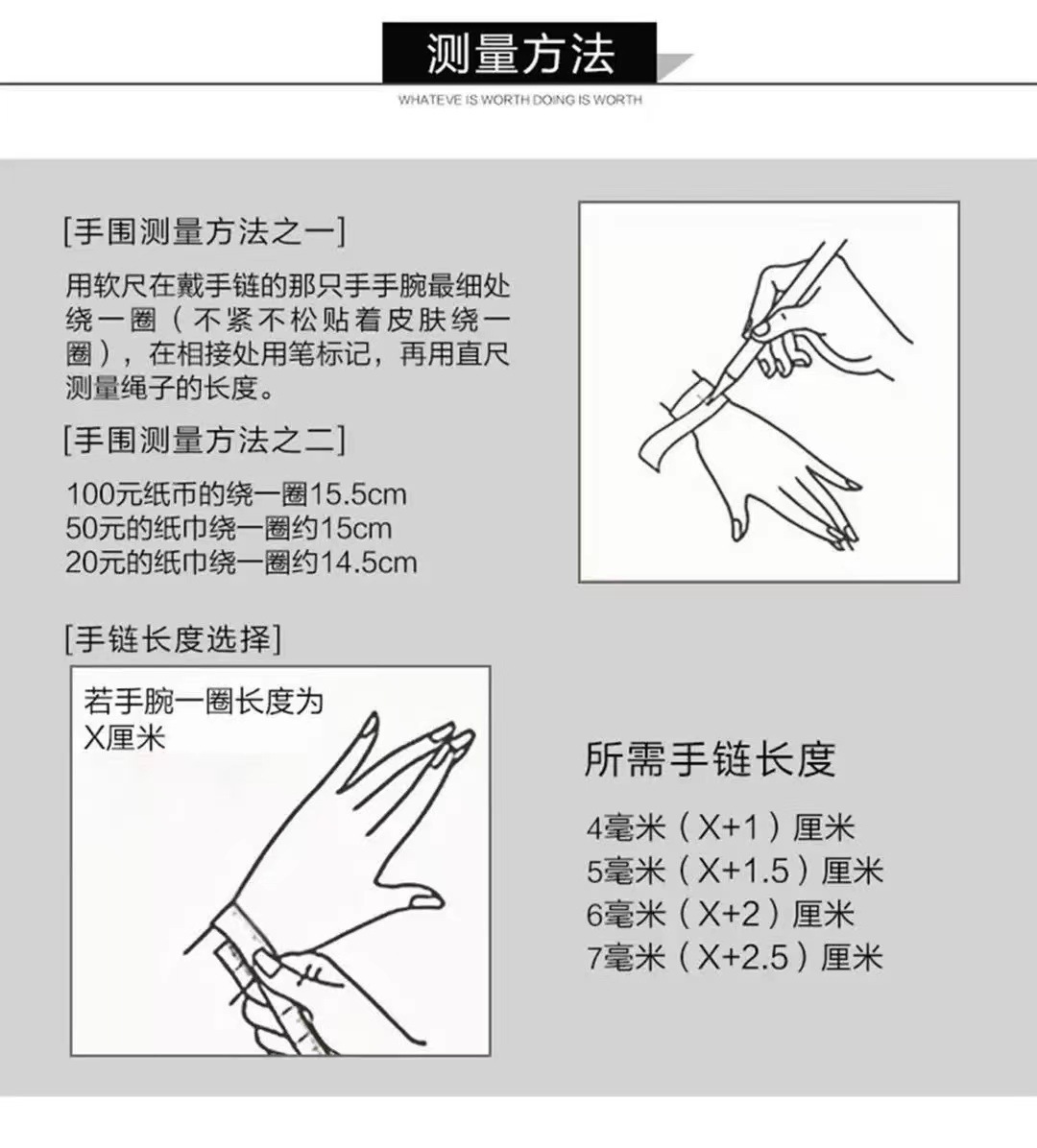 测量方法

WHATEVE IS WORTH DOING IS WORTH

[手围测量方法之一]

用软尺在戴手链的那只手手腕最细处绕一圈（不紧不松贴着皮肤绕一圈），在相接处用笔标记，再用直尺测量绳子的长度。

[手围测量方法之二]

100元纸币的绕一圈15.5cm
50元的纸巾绕一圈约15cm
20元的纸巾绕一圈约14.5cm

[手链长度选择]

若手腕一圈长度为X厘米

所需手链长度

4毫米（X+1）厘米
5毫米（X+1.5）厘米
6毫米（X+2）厘米
7毫米（X+2.5）厘米