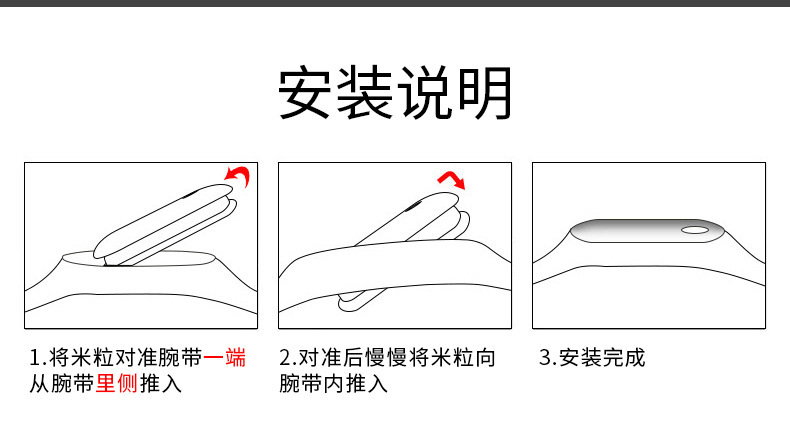 安装说明

1.将米粒对准腕带一端从腕带里侧推入

2.对准后慢慢将米粒向腕带内推入

3.安装完成