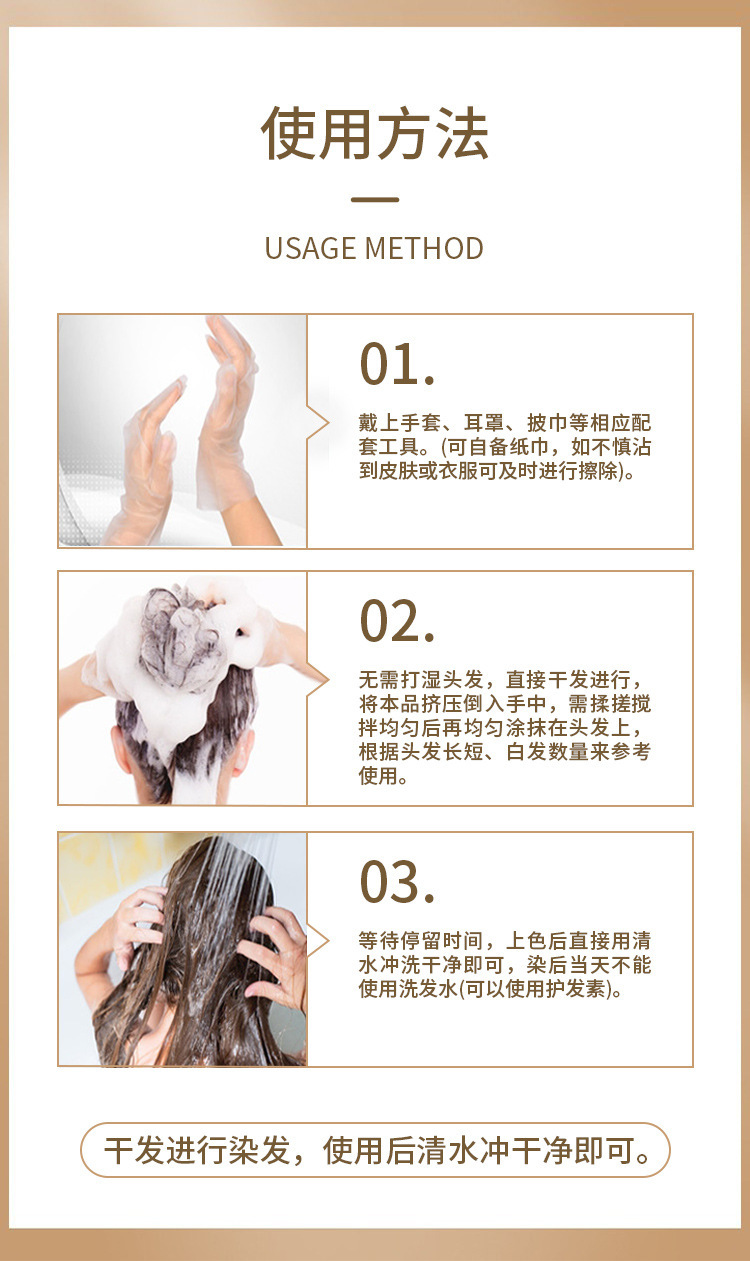 使用方法

USAGE METHOD

01.

戴上手套、耳罩、披巾等相应配套工具。(可自备纸巾，如不慎沾到皮肤或衣服可及时进行擦除)。

02.

无需打湿头发，直接干发进行，将本品挤压倒入手中，需揉搓搅拌均匀后再均匀涂抹在头发上，根据头发长短、白发数量来参考使用。

03.

等待停留时间，上色后直接用清水冲洗干净即可，染后当天不能使用洗发水(可以使用护发素)。

干发进行染发，使用后清水冲干净即可。