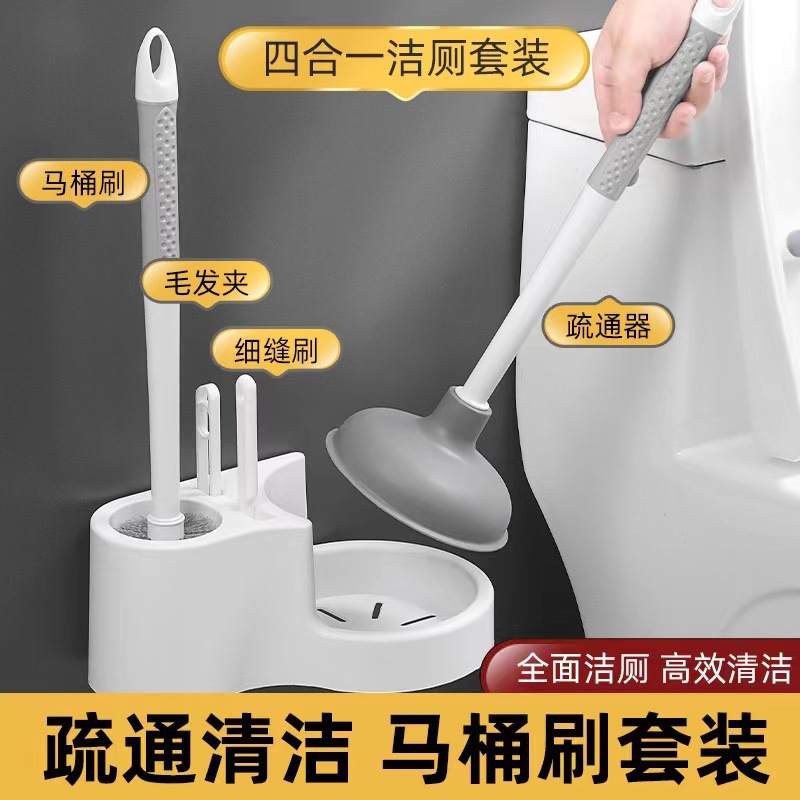 四合一洁厕套装

马桶刷

毛发夹

细缝刷

疏通器

全面洁厕 高效清洁

疏通清洁 马桶刷套装