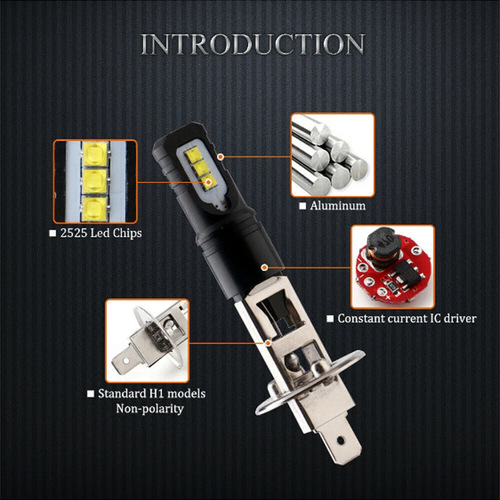 INTRODUCTION

■ 2525 Led Chips

■ Aluminum

■ Constant current IC driver

■ Standard H1 models
Non-polarity