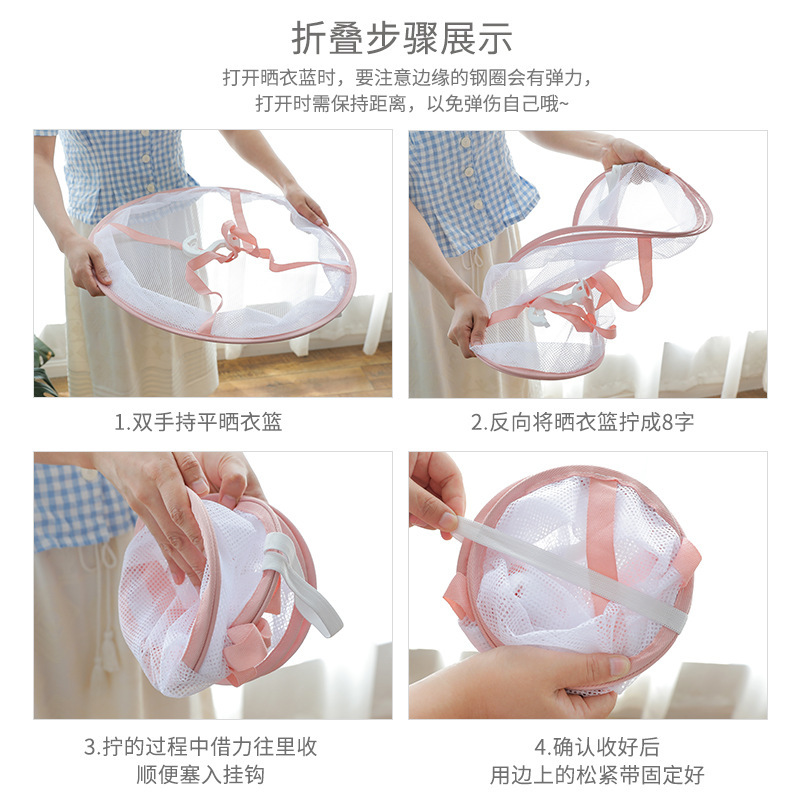 折叠步骤展示

打开晒衣蓝时，要注意边缘的钢圈会有弹力，
打开时需保持距离，以免弹伤自己哦~

1.双手持平晒衣篮

2.反向将晒衣篮拧成8字

3.拧的过程中借力往里收
顺便塞入挂钩

4.确认收好后
用边上的松紧带固定好