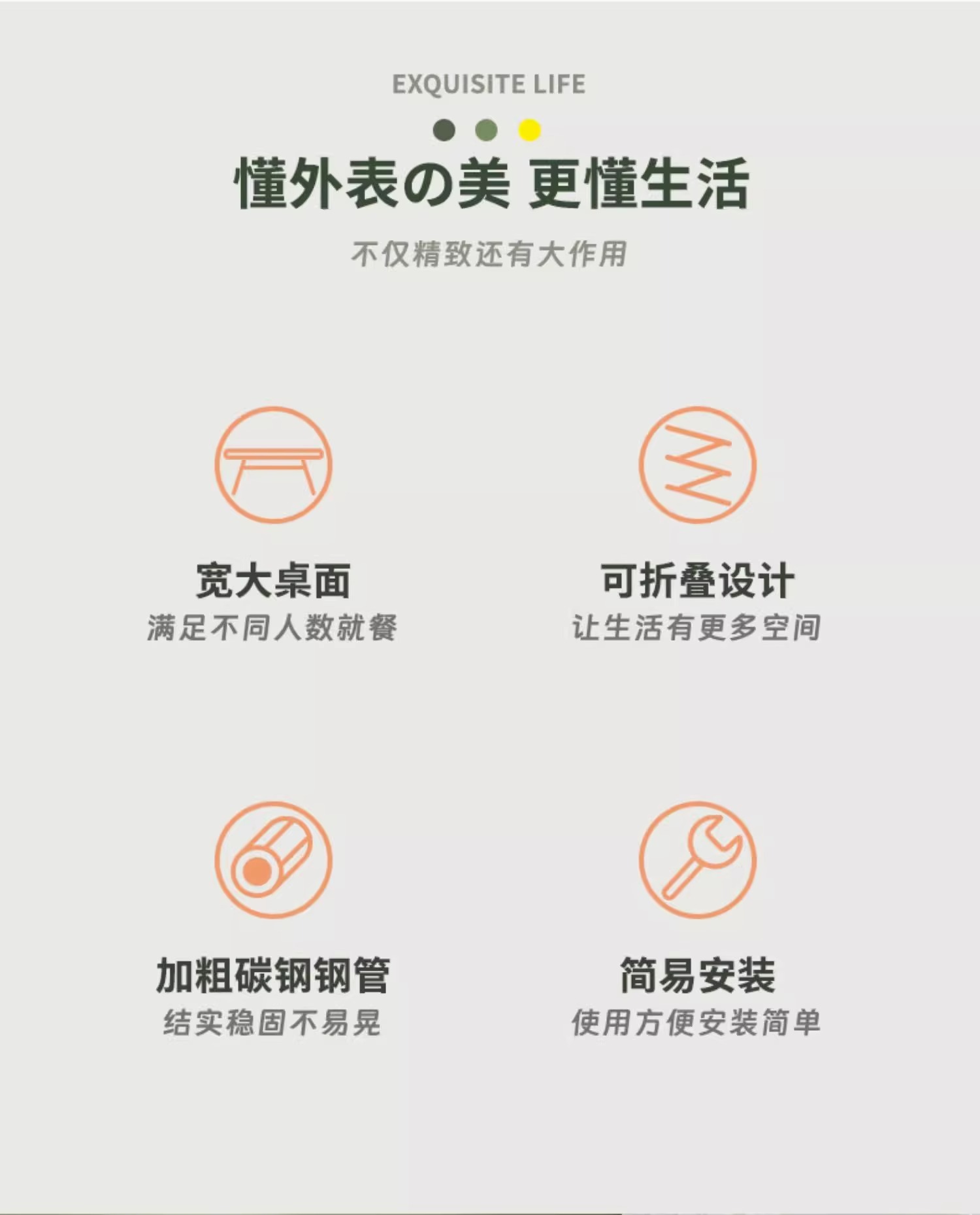 EXQUISITE LIFE

懂外表の美 更懂生活

不仅精致还有大作用

宽大桌面
满足不同人数就餐

可折叠设计
让生活有更多空间

加粗碳钢钢管
结实稳固不易晃

简易安装
使用方便安装简单