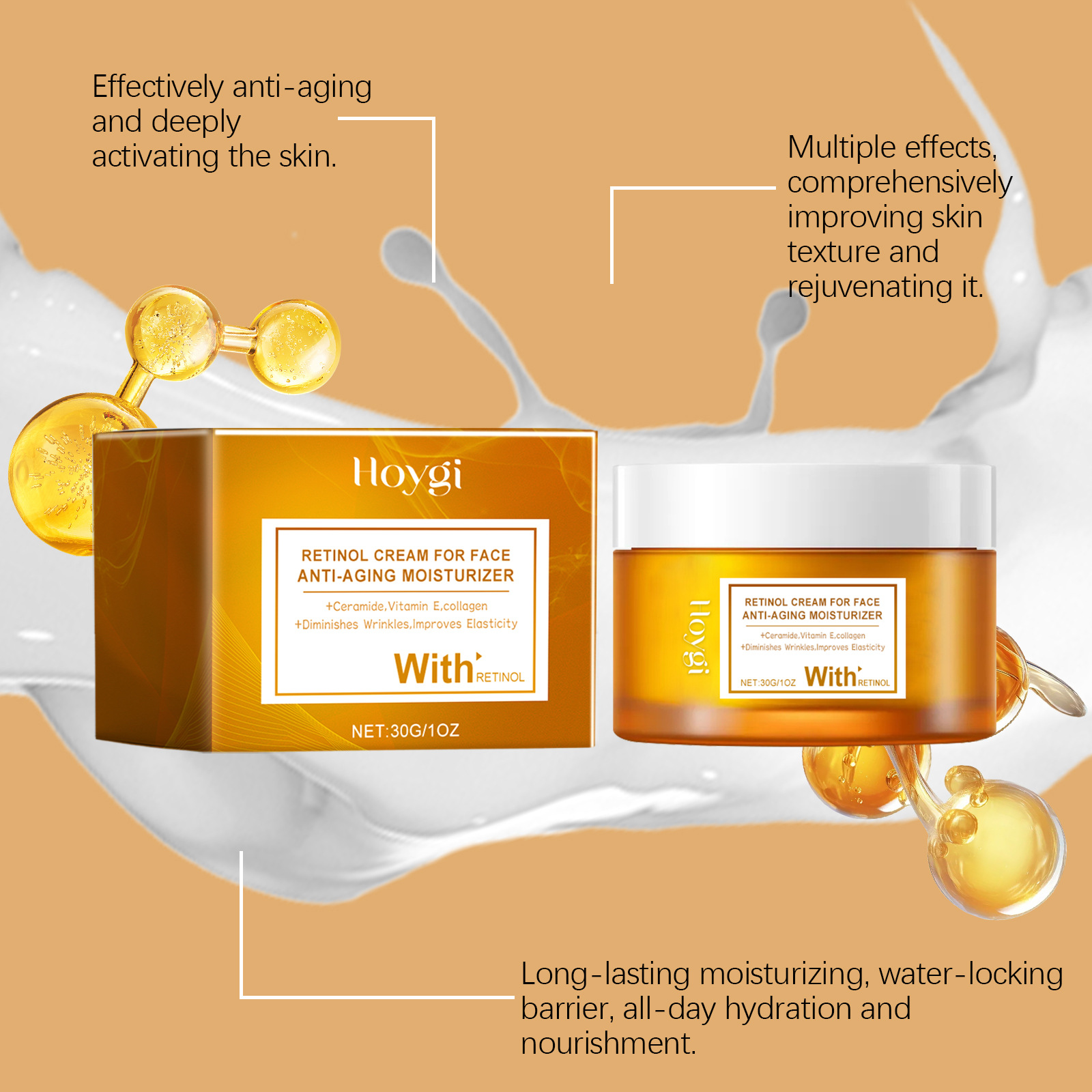 Effectively anti-aging and deeply activating the skin.

Multiple effects, comprehensively improving skin texture and rejuvenating it.

Hoygi

RETINOL CREAM FOR FACE
ANTI-AGING MOISTURIZER

+Ceramide,Vitamin E,collagen
+Diminishes Wrinkles,Improves Elasticity

With RETINOL

NET:30G/1OZ

Hoygi

RETINOL CREAM FOR FACE
ANTI-AGING MOISTURIZER

+Ceramide,Vitamin E,collagen
+Diminishes Wrinkles,Improves Elasticity

NET:30G/1OZ With RETINOL

Long-lasting moisturizing, water-locking barrier, all-day hydration and nourishment.