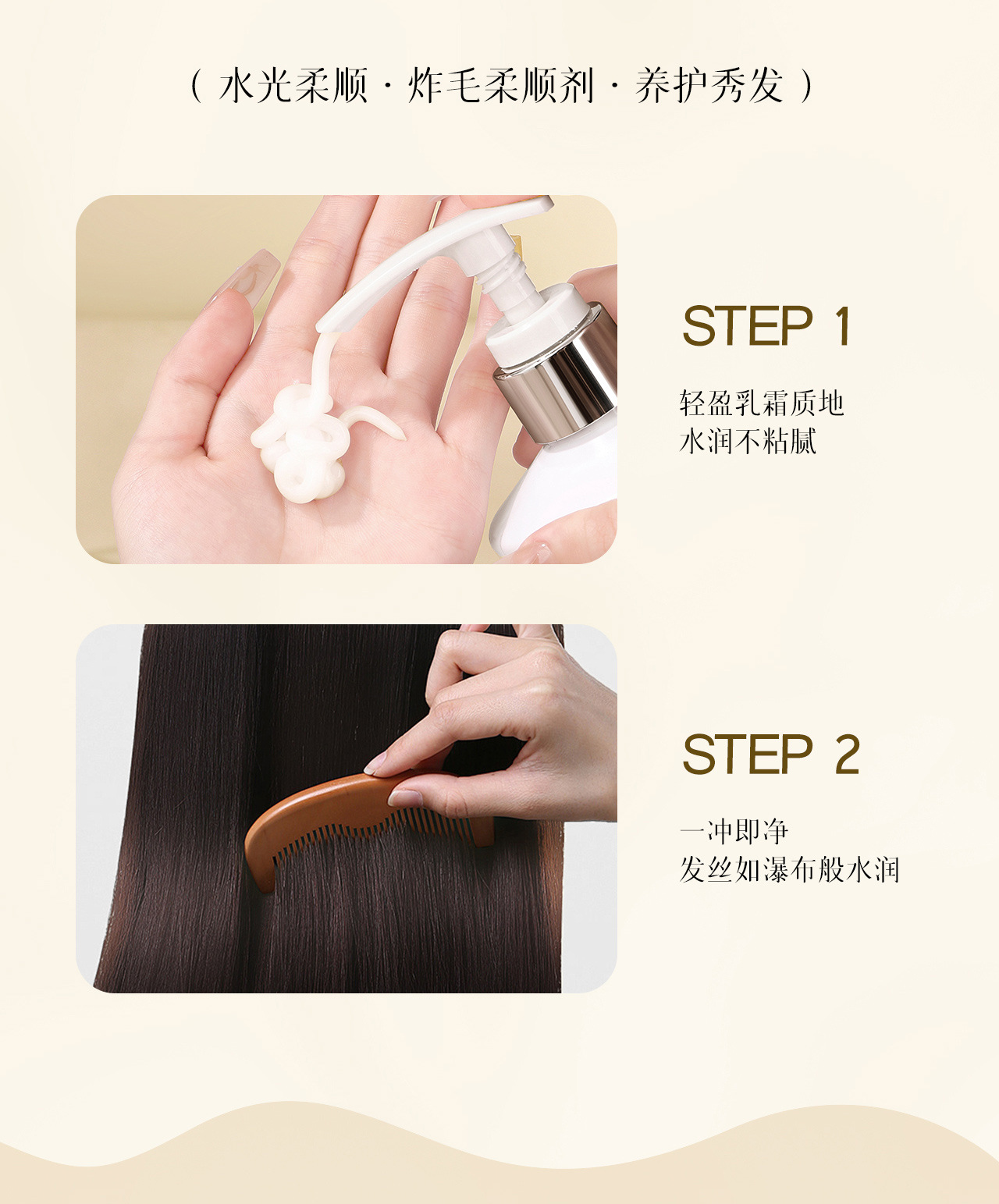 （ 水光柔顺 · 炸毛柔顺剂 · 养护秀发 ）

STEP 1

轻盈乳霜质地
水润不粘腻

STEP 2

一冲即净
发丝如瀑布般水润