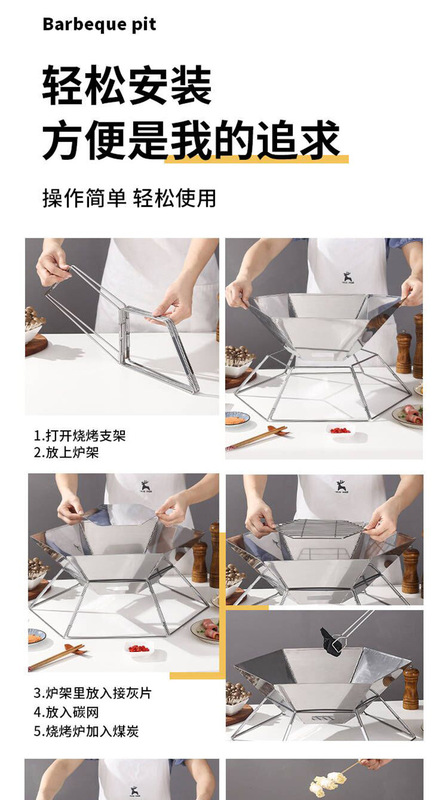 Barbeque pit

轻松安装
方便是我的追求

操作简单 轻松使用

1.打开烧烤支架
2.放上炉架

3.炉架里放入接灰片
4.放入碳网
5.烧烤炉加入煤炭