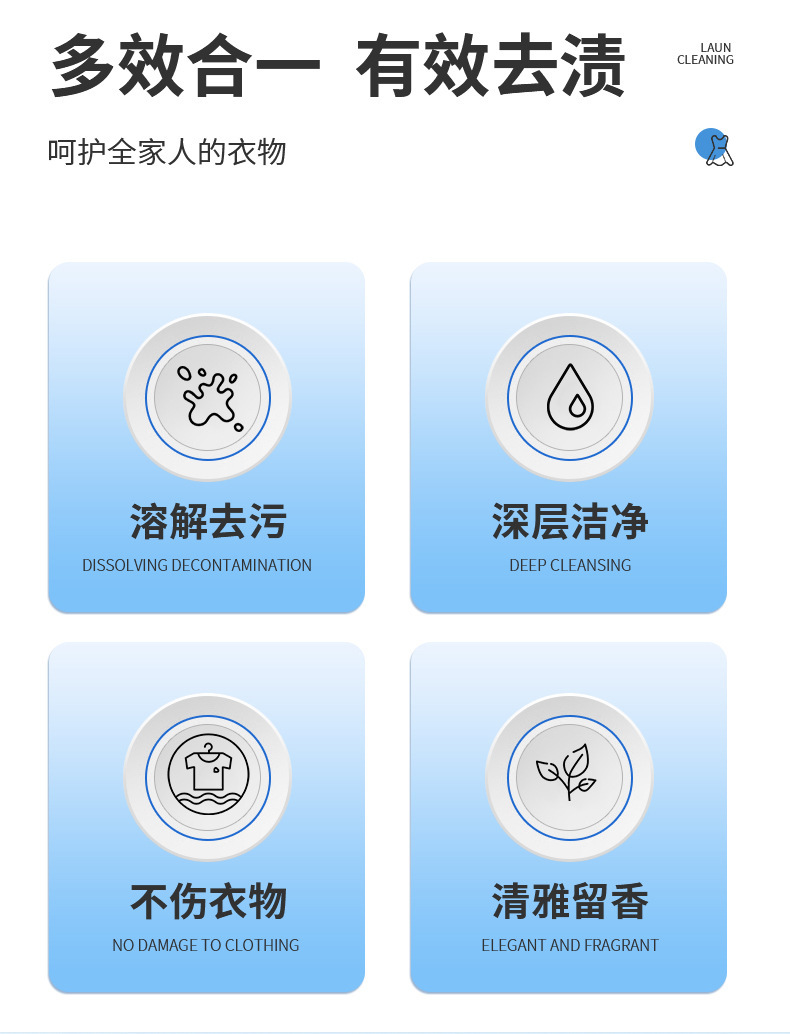 多效合一 有效去渍

LAUN
CLEANING

呵护全家人的衣物

溶解去污
DISSOLVING DECONTAMINATION

深层洁净
DEEP CLEANSING

不伤衣物
NO DAMAGE TO CLOTHING

清雅留香
ELEGANT AND FRAGRANT