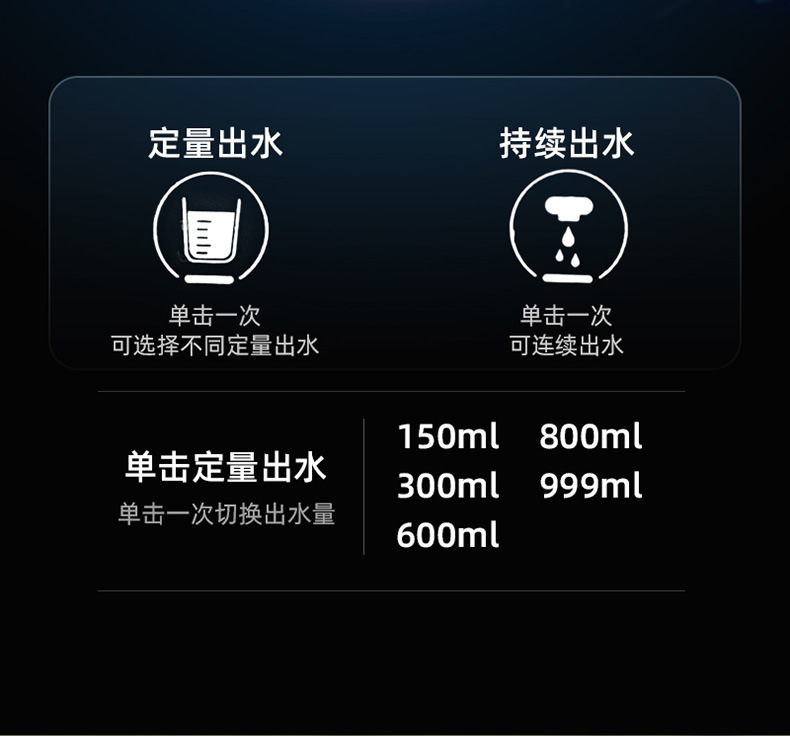 定量出水

单击一次
可选择不同定量出水

持续出水

单击一次
可连续出水

单击定量出水
单击一次切换出水量

150ml 800ml
300ml 999ml
600ml