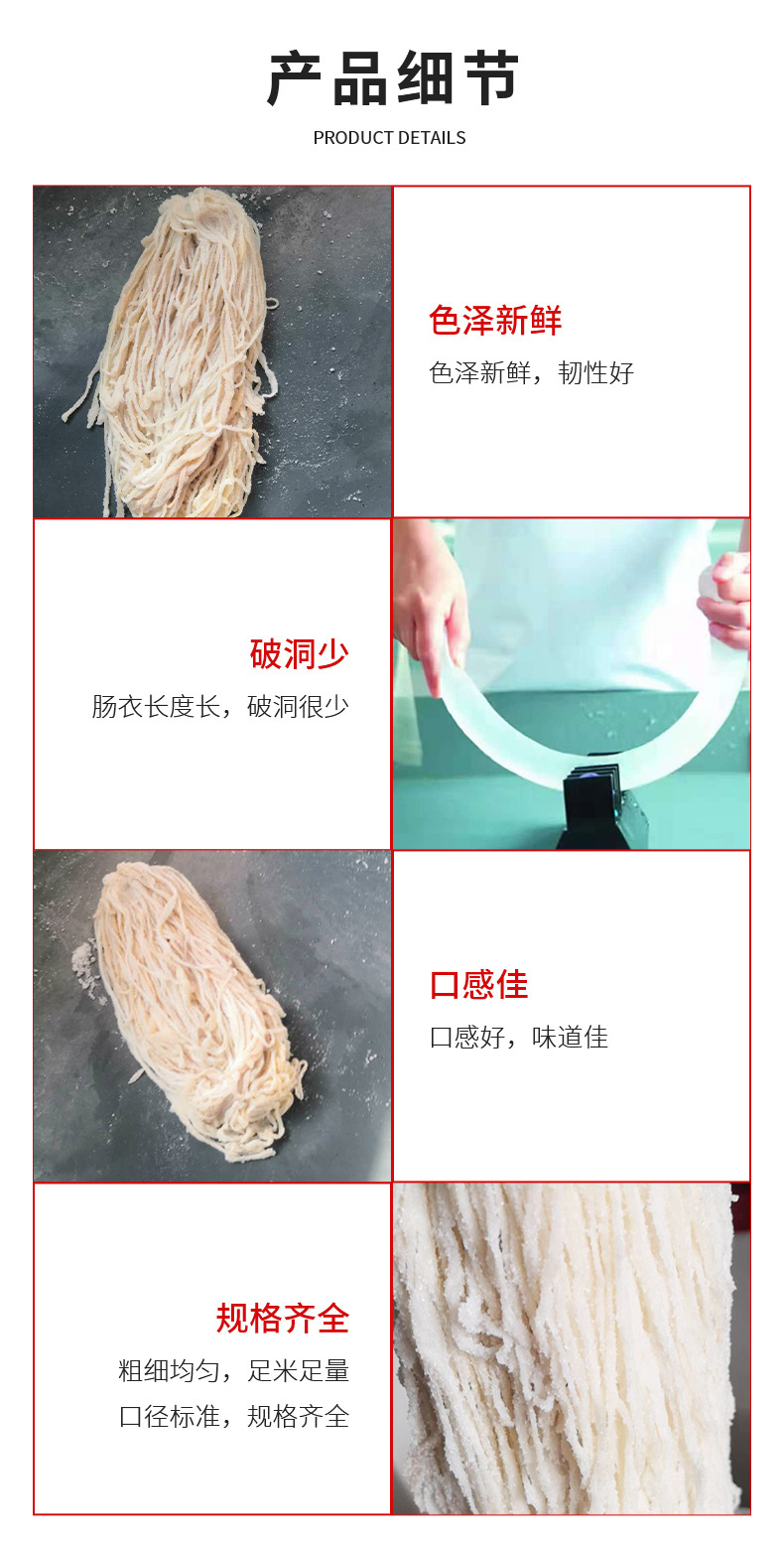 产品细节

PRODUCT DETAILS

色泽新鲜

色泽新鲜，韧性好

破洞少

肠衣长度长，破洞很少

口感佳

口感好，味道佳

规格齐全

粗细均匀，足米足量
口径标准，规格齐全