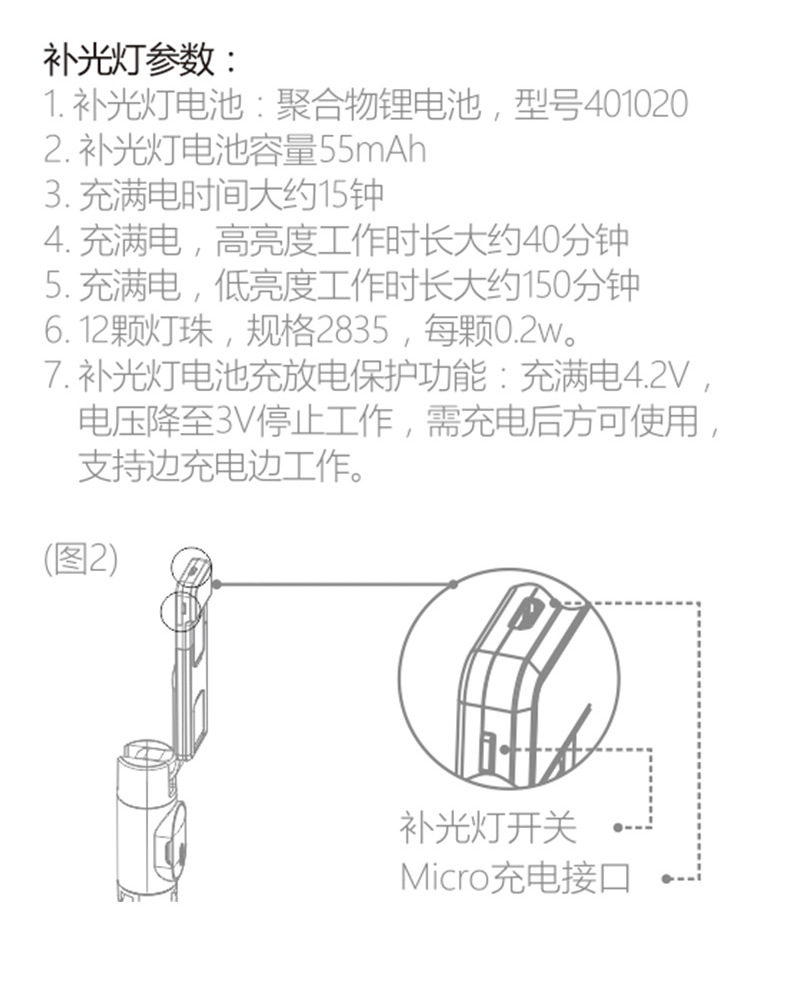 补光灯参数：

1. 补光灯电池：聚合物锂电池，型号401020
2. 补光灯电池容量55mAh
3. 充满电时间大约15钟
4. 充满电，高亮度工作时长大约40分钟
5. 充满电，低亮度工作时长大约150分钟
6. 12颗灯珠，规格2835，每颗0.2w。
7. 补光灯电池充放电保护功能：充满电4.2V，电压降至3V停止工作，需充电后方可使用，支持边充电边工作。

(图2)

补光灯开关
Micro充电接口