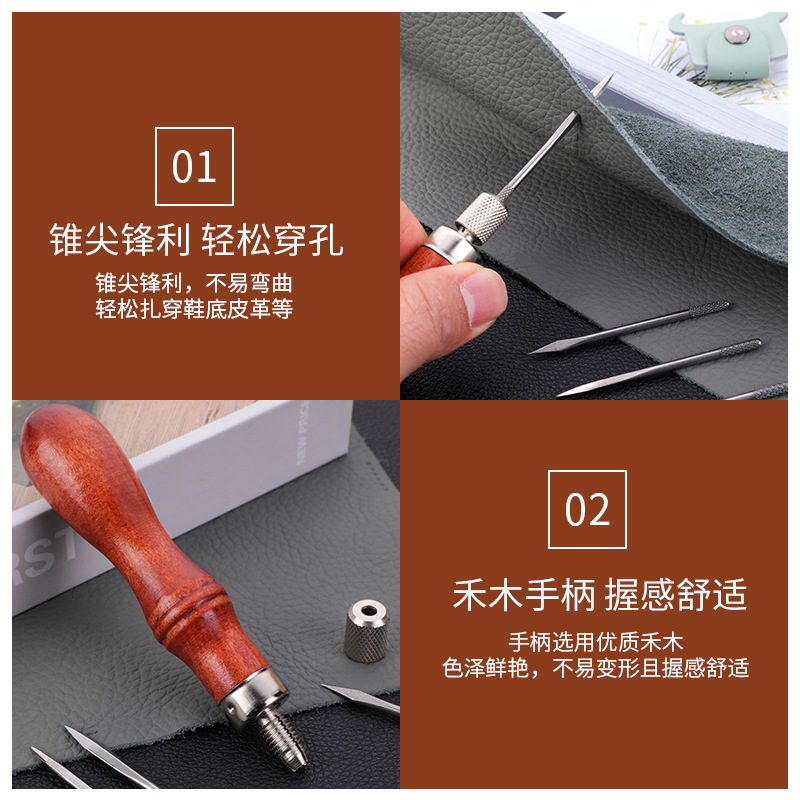 01

锥尖锋利 轻松穿孔

锥尖锋利，不易弯曲
轻松扎穿鞋底皮革等

02

禾木手柄 握感舒适

手柄选用优质禾木
色泽鲜艳，不易变形且握感舒适