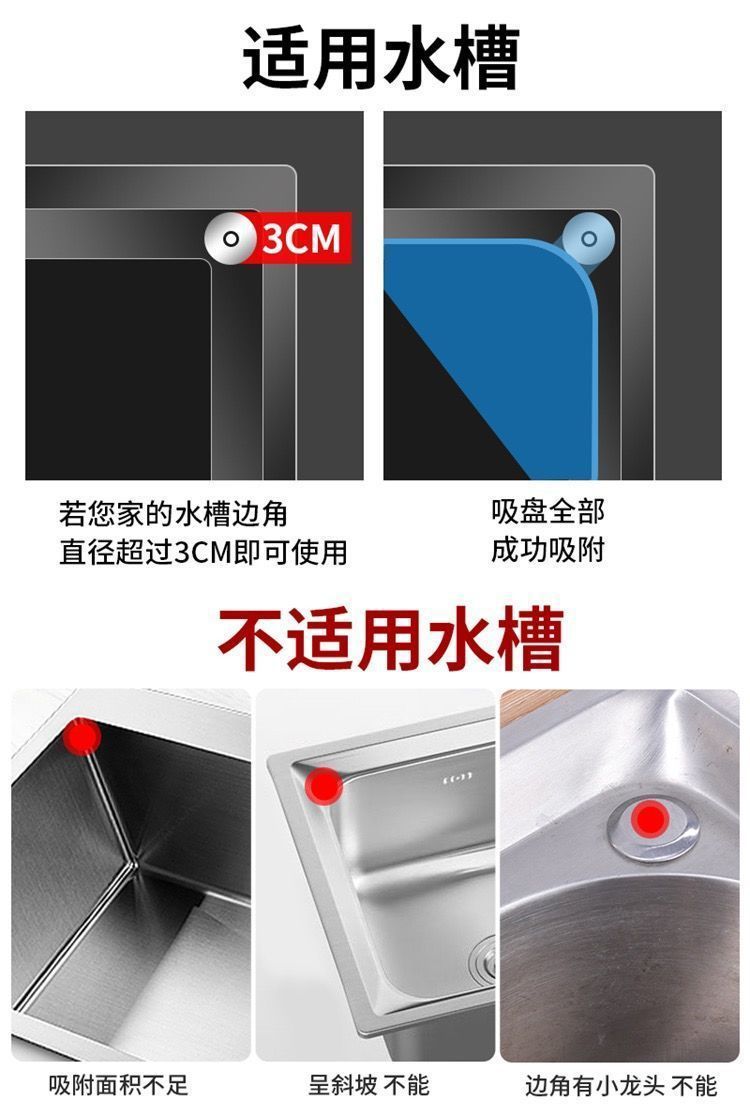 适用水槽

3CM

若您家的水槽边角
直径超过3CM即可使用

吸盘全部
成功吸附

不适用水槽

吸附面积不足

呈斜坡 不能

边角有小龙头 不能