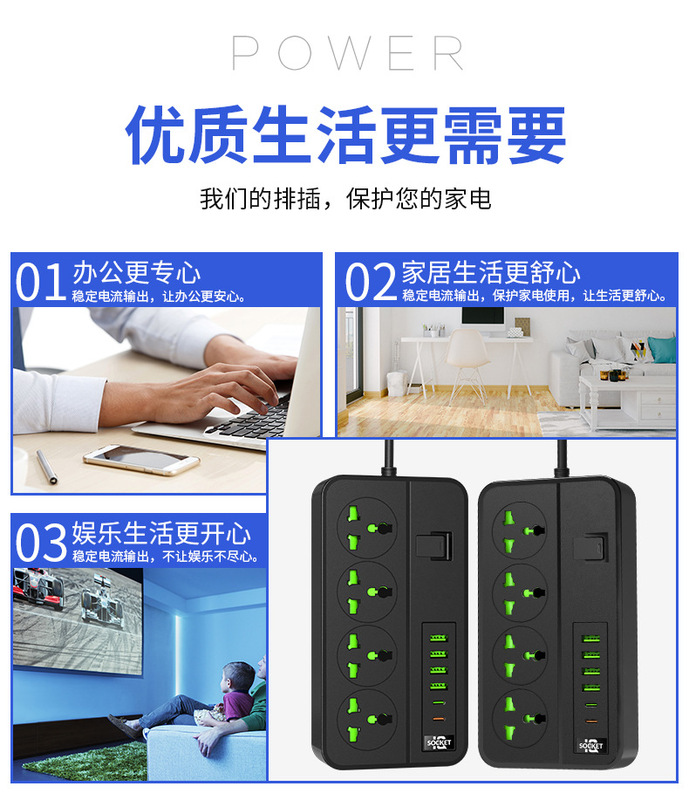 POWER

优质生活更需要

我们的排插，保护您的家电

01 办公更专心
稳定电流输出，让办公更安心。

02 家居生活更舒心
稳定电流输出，保护家电使用，让生活更舒心。

03 娱乐生活更开心
稳定电流输出，不让娱乐不尽心。

SOCKET

SOCKET