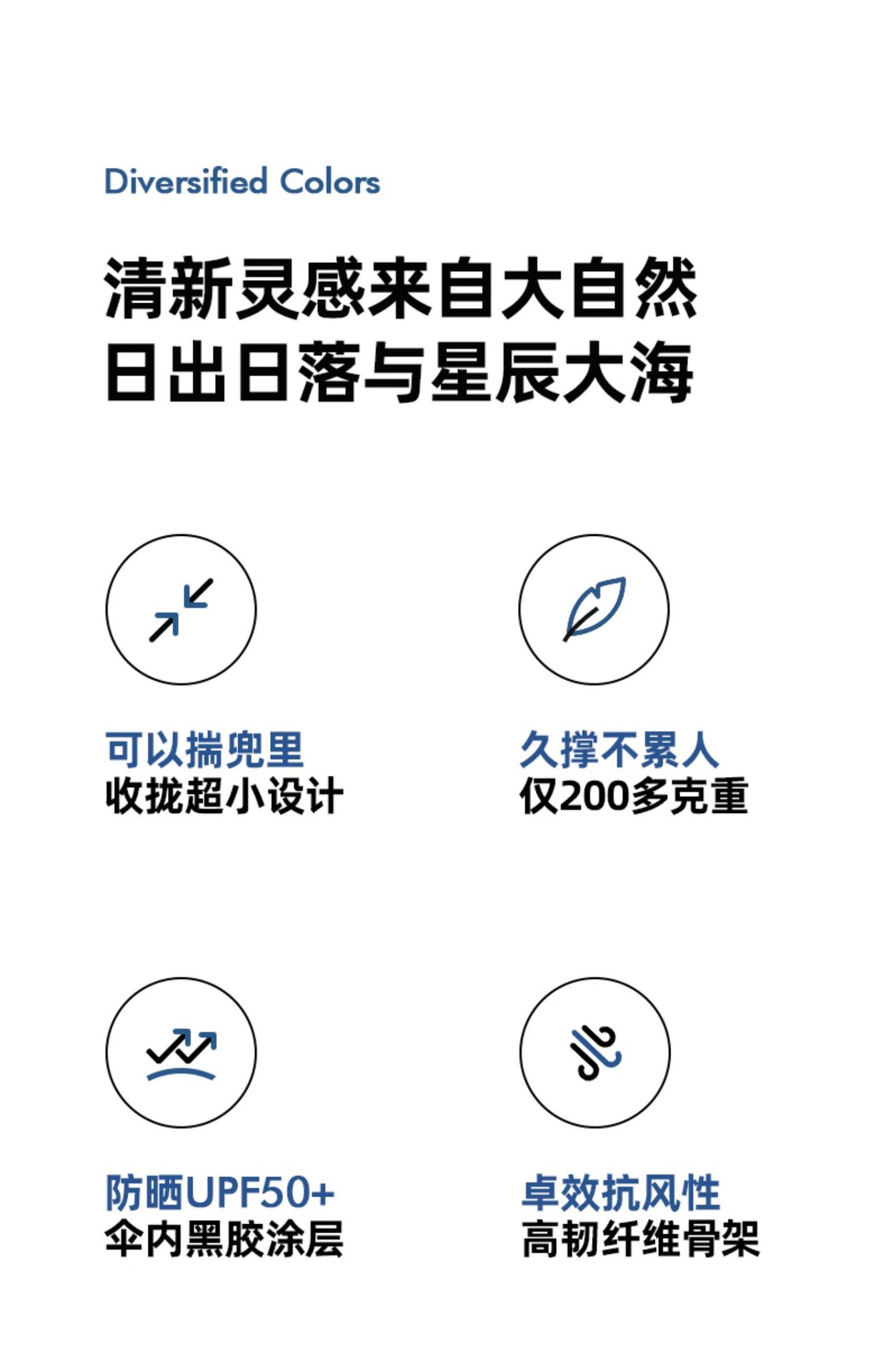 Diversified Colors

清新灵感来自大自然
日出日落与星辰大海

可以揣兜里
收拢超小设计

久撑不累人
仅200多克重

防晒UPF50+
伞内黑胶涂层

卓效抗风性
高韧纤维骨架