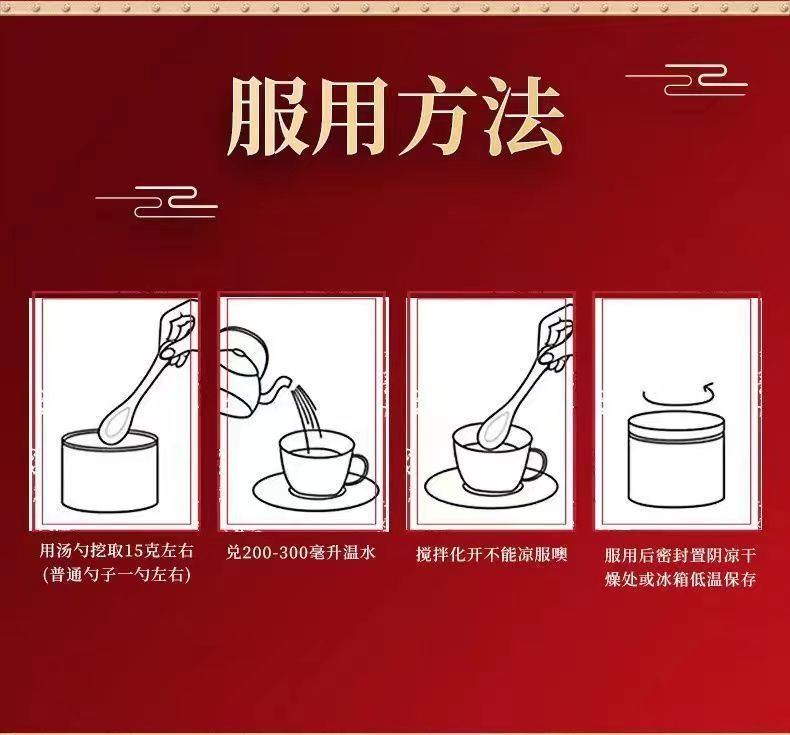 服用方法

用汤勺挖取15克左右
(普通勺子一勺左右)

兑200-300毫升温水

搅拌化开不能凉服噢

服用后密封置阴凉干燥处或冰箱低温保存