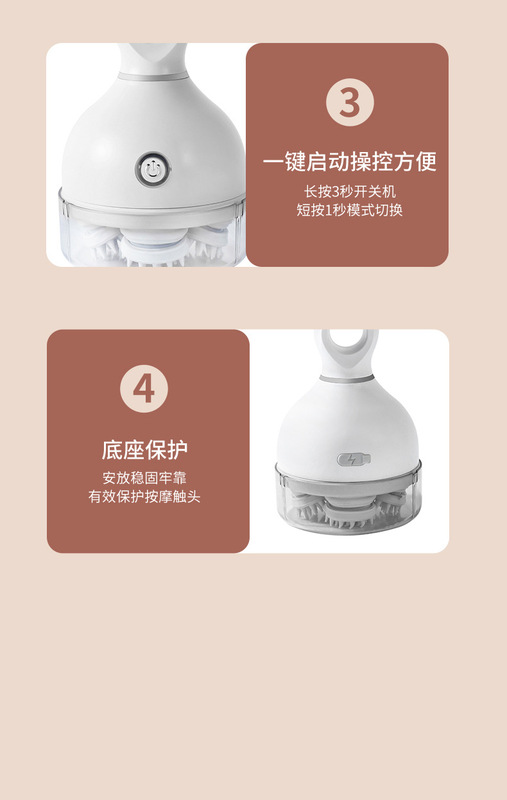 3

一键启动操控方便

长按3秒开关机
短按1秒模式切换

4

底座保护

安放稳固牢靠
有效保护按摩触头