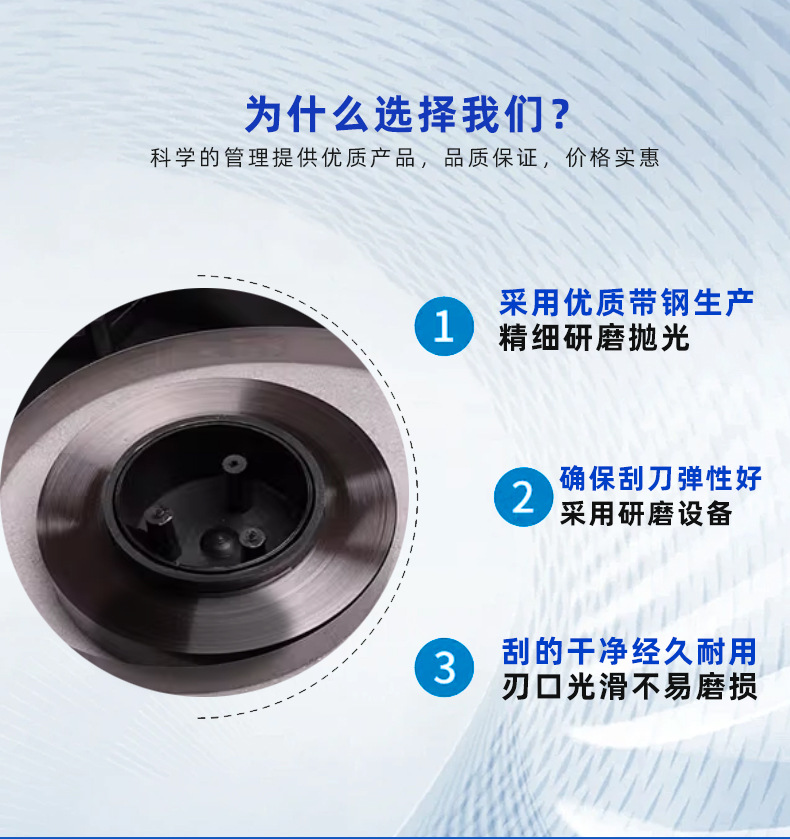 为什么选择我们?
科学的管理提供优质产品，品质保证，价格实惠

1
采用优质带钢生产
精细研磨抛光

2
确保刮刀弹性好
采用研磨设备

3
刮的干净经久耐用
刃口光滑不易磨损