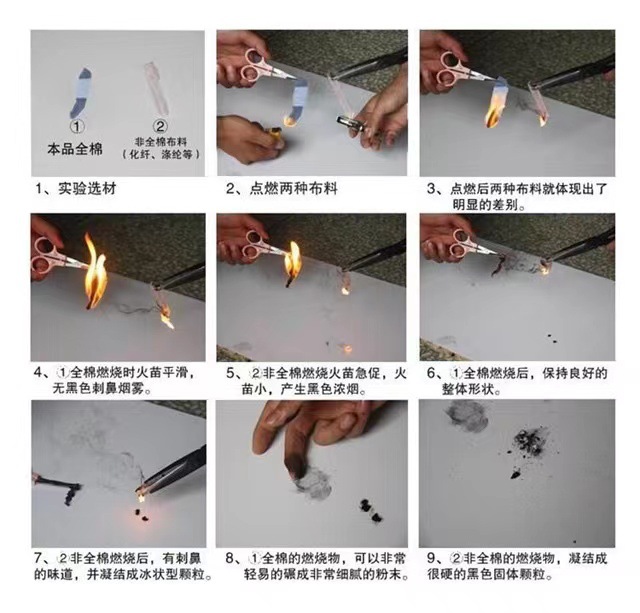 ①
本品全棉

②
非全棉布料
（化纤、涤纶等）

1、实验选材

2、点燃两种布料

3、点燃后两种布料就体现出了明显的差别。

4、①全棉燃烧时火苗平滑，无黑色刺鼻烟雾。

5、②非全棉燃烧火苗急促，火苗小，产生黑色浓烟。

6、①全棉燃烧后，保持良好的整体形状。

7、②非全棉燃烧后，有刺鼻的味道，并凝结成冰状型颗粒。

8、①全棉的燃烧物，可以非常轻易的碾成非常细腻的粉末。

9、②非全棉的燃烧物，凝结成很硬的黑色固体颗粒。