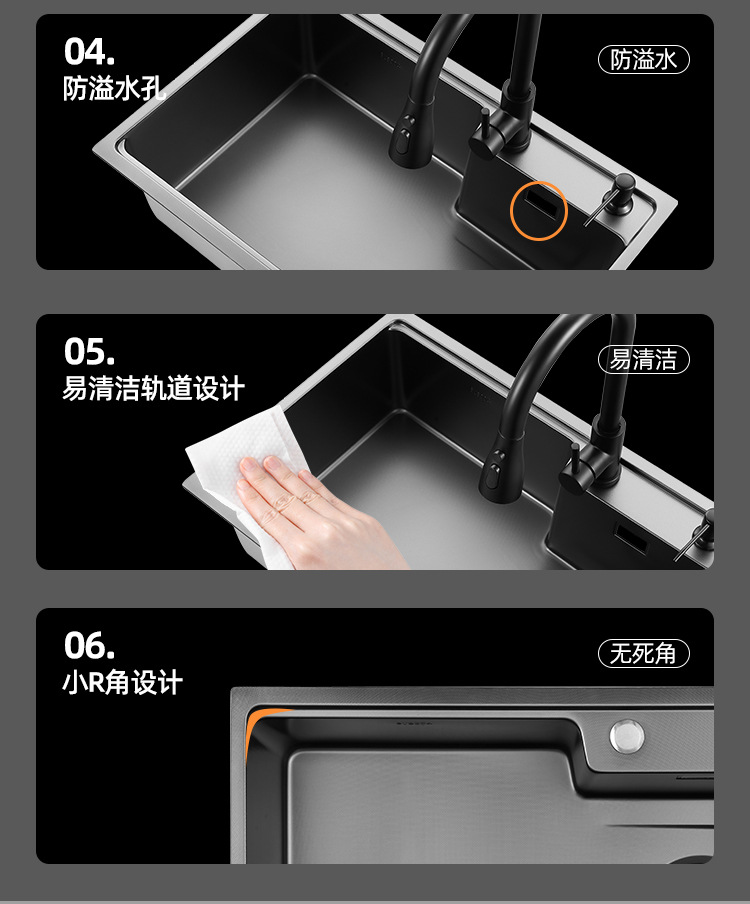 04.
防溢水孔

防溢水

05.
易清洁轨道设计

易清洁

06.
小R角设计

无死角