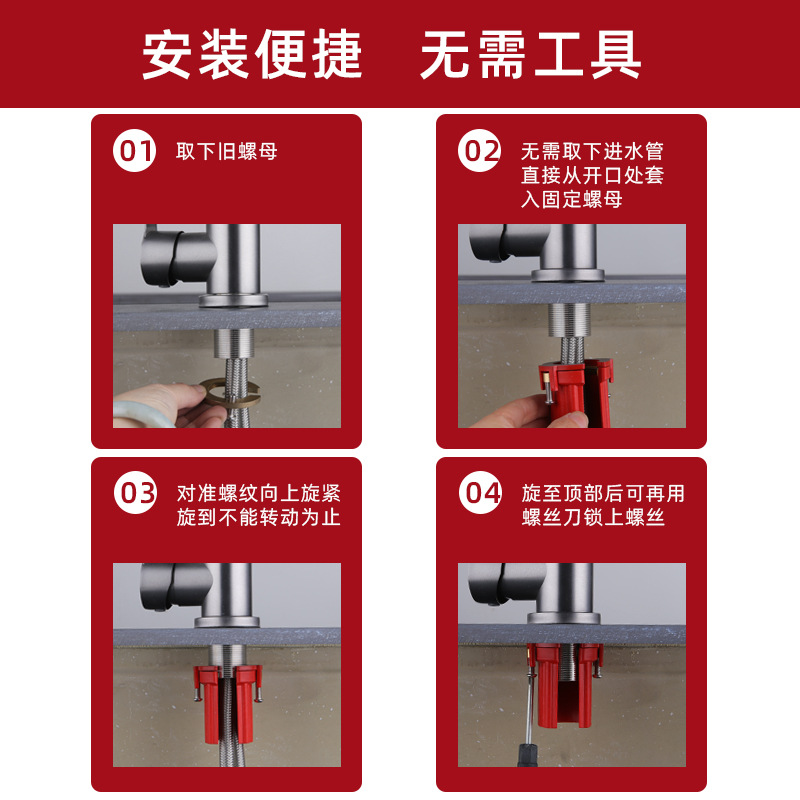 安装便捷 无需工具

01 取下旧螺母

02 无需取下进水管直接从开口处套入固定螺母

03 对准螺纹向上旋紧旋到不能转动为止

04 旋至顶部后可再用螺丝刀锁上螺丝