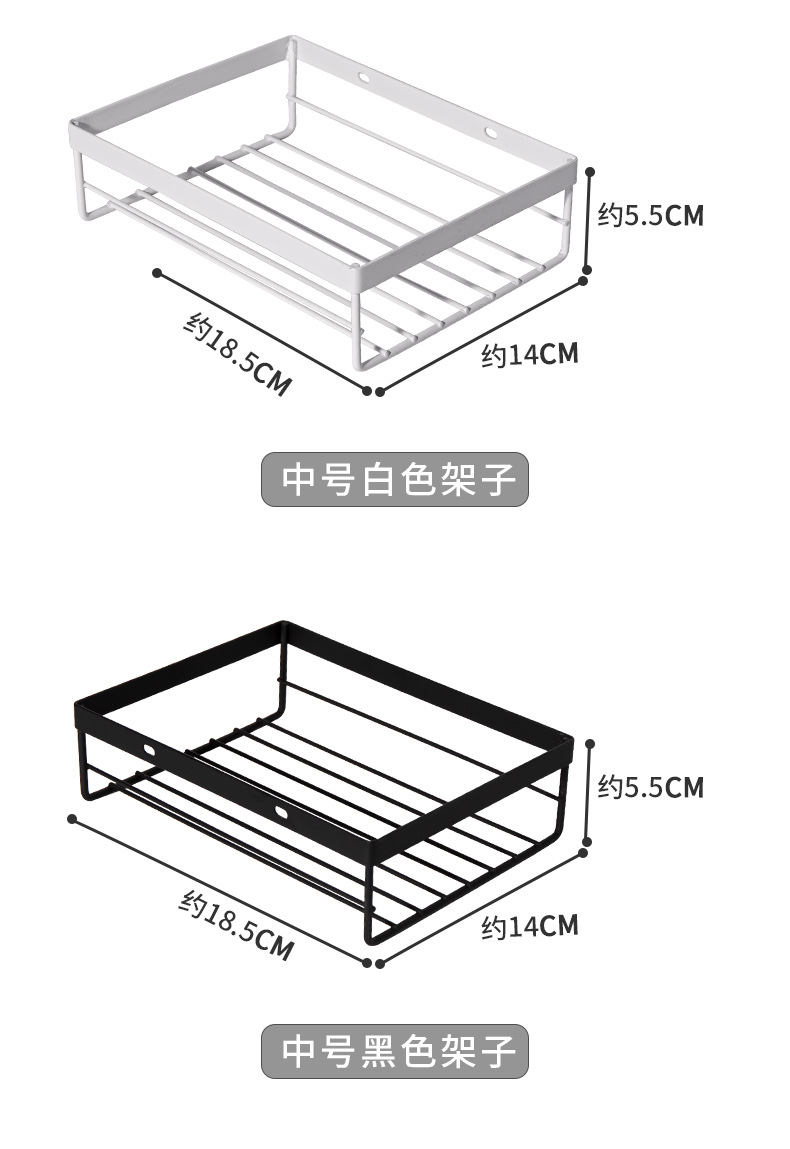 约5.5CM

约18.5CM

约14CM

中号白色架子

约5.5CM

约18.5CM

约14CM

中号黑色架子