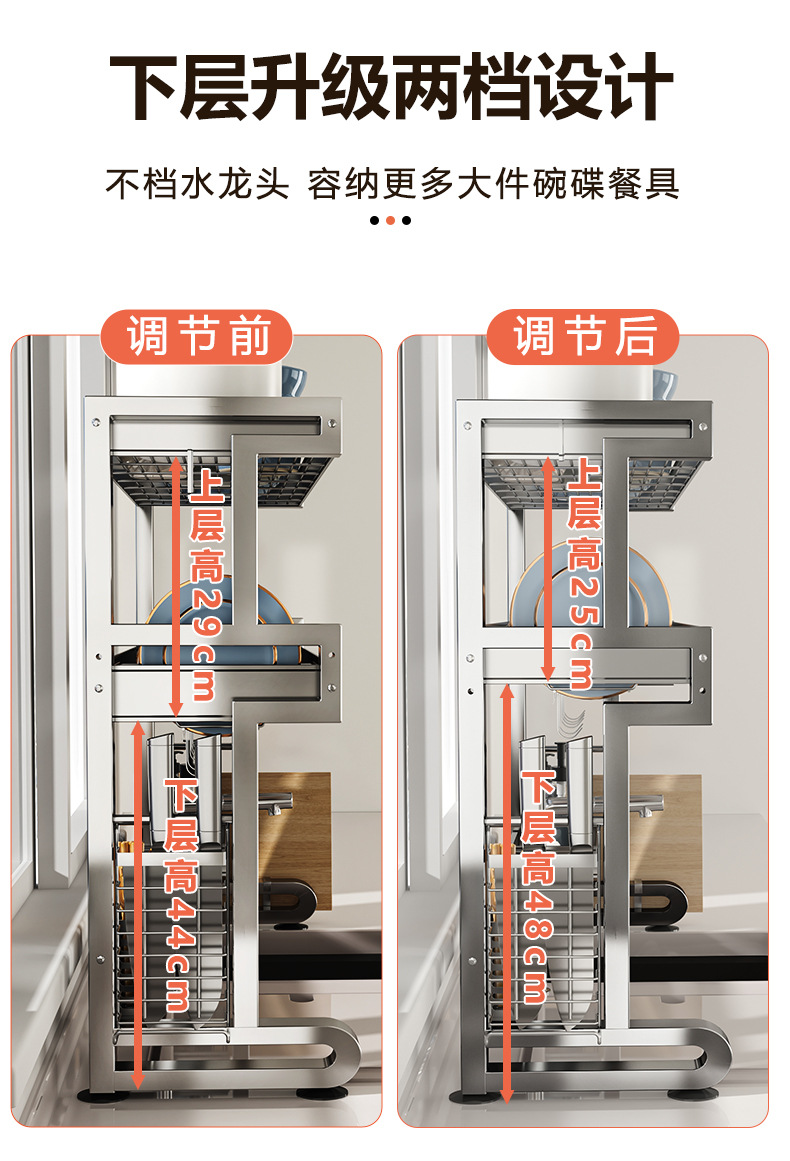 下层升级两档设计

不档水龙头 容纳更多大件碗碟餐具

调节前

上层高29cm

下层高44cm

调节后

上层高25cm

下层高48cm