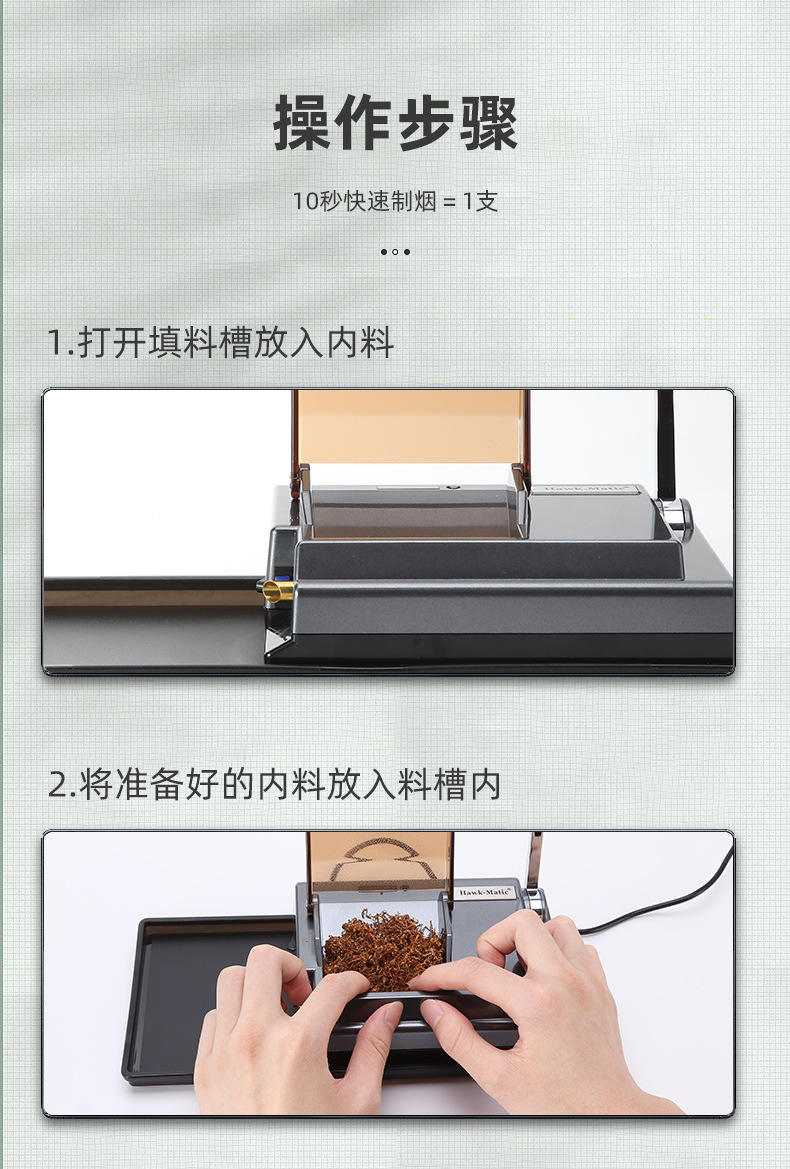 操作步骤

10秒快速制烟 = 1支

1.打开填料槽放入内料

Hawk-Matic

2.将准备好的内料放入料槽内

Hawk-Matic