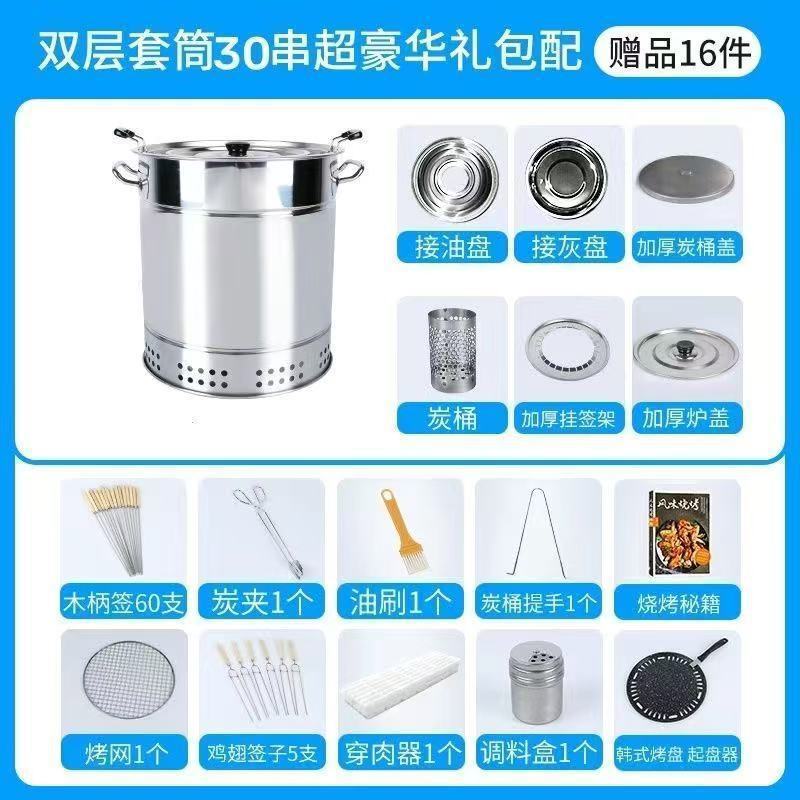 双层套筒30串超豪华礼包配 赠品16件

接油盘
接灰盘
加厚炭桶盖
炭桶
加厚挂签架
加厚炉盖

木柄签60支
炭夹1个
油刷1个
炭桶提手1个
风味烧烤
烧烤秘籍
烤网1个
鸡翅签子5支
穿肉器1个
调料盒1个
韩式烤盘 起盘器