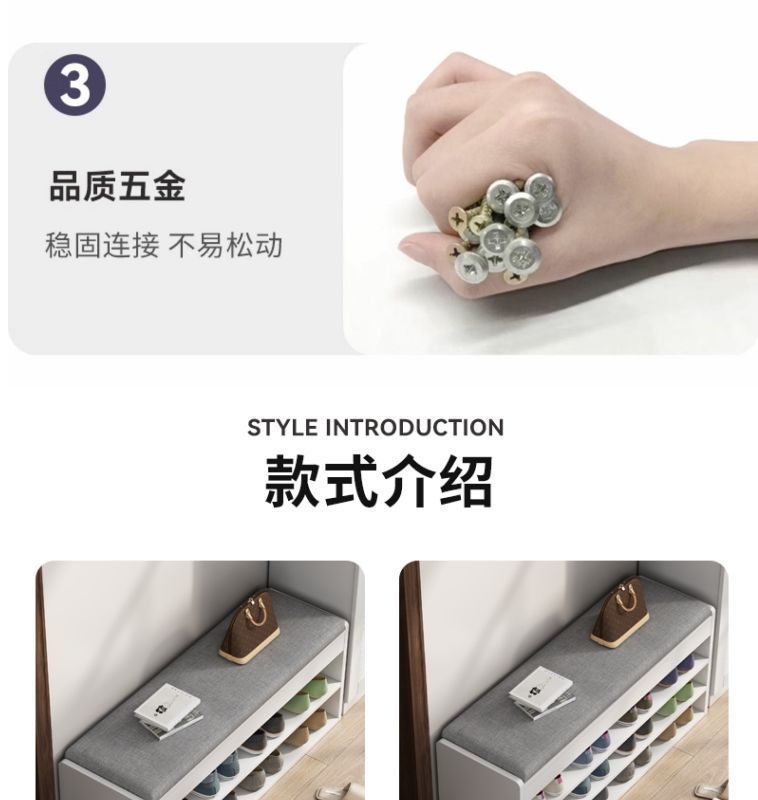 3

品质五金

稳固连接 不易松动

STYLE INTRODUCTION

款式介绍