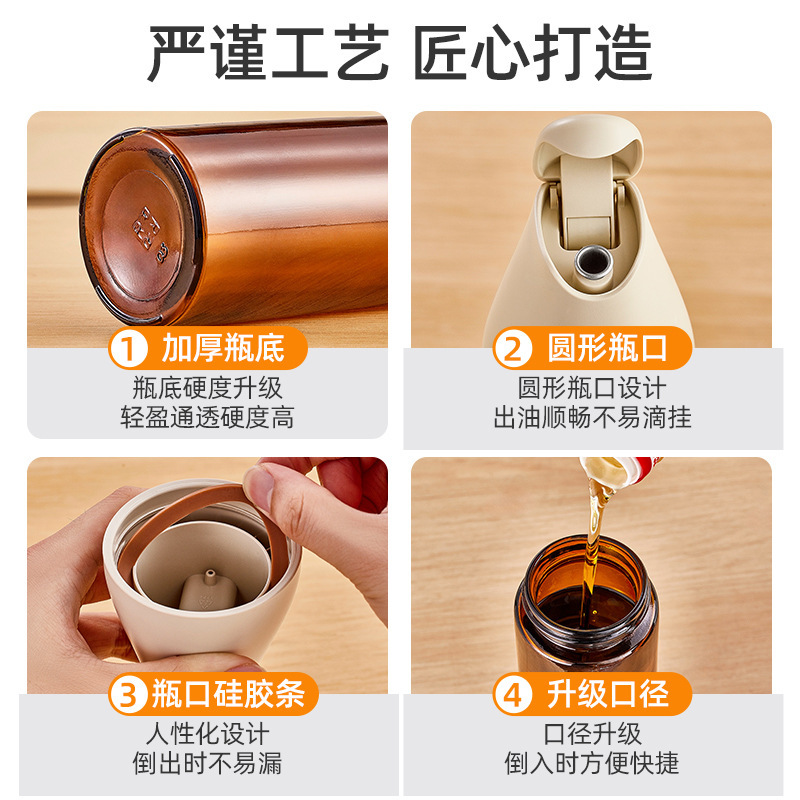 严谨工艺 匠心打造

1 加厚瓶底
瓶底硬度升级
轻盈通透硬度高

2 圆形瓶口
圆形瓶口设计
出油顺畅不易滴挂

3 瓶口硅胶条
人性化设计
倒出时不易漏

4 升级口径
口径升级
倒入时方便快捷