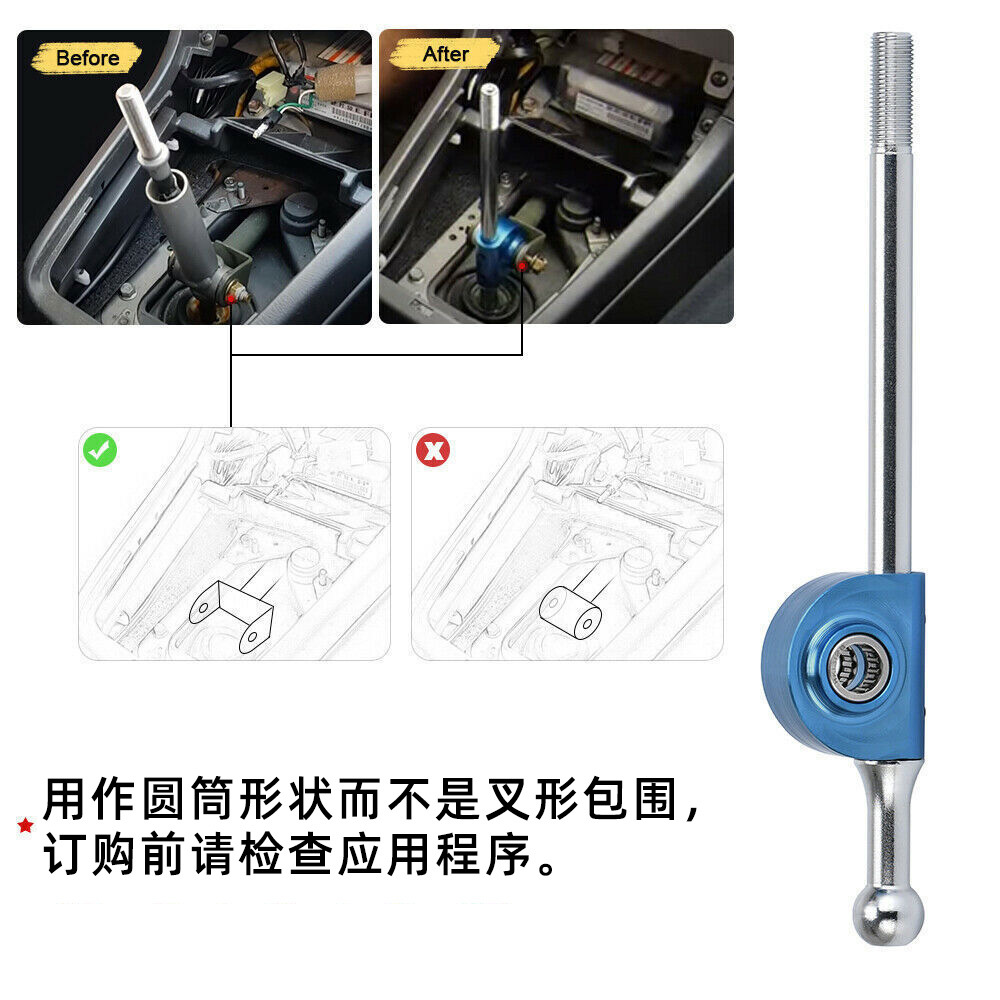 Before

After

用作圆筒形状而不是叉形包围，订购前请检查应用程序。