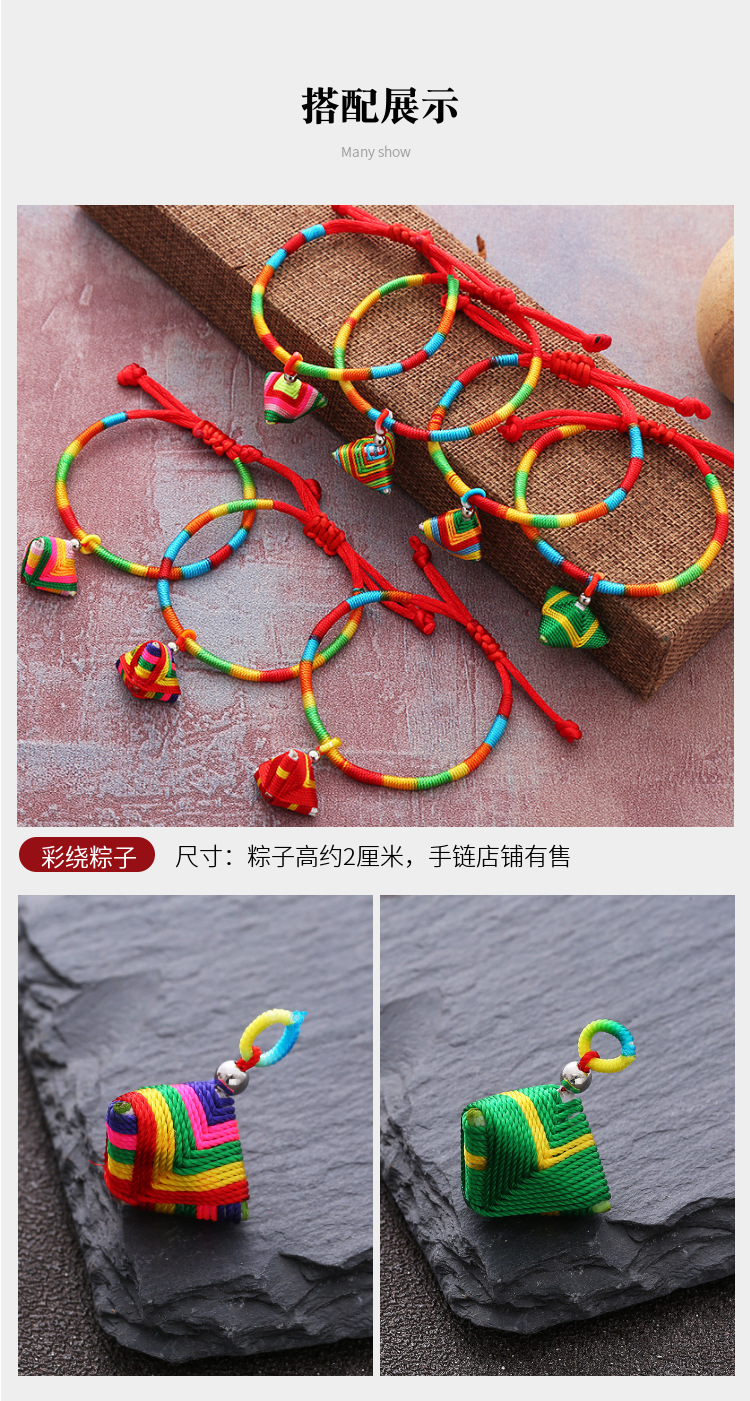 搭配展示

Many show

彩绕粽子 尺寸：粽子高约2厘米，手链店铺有售