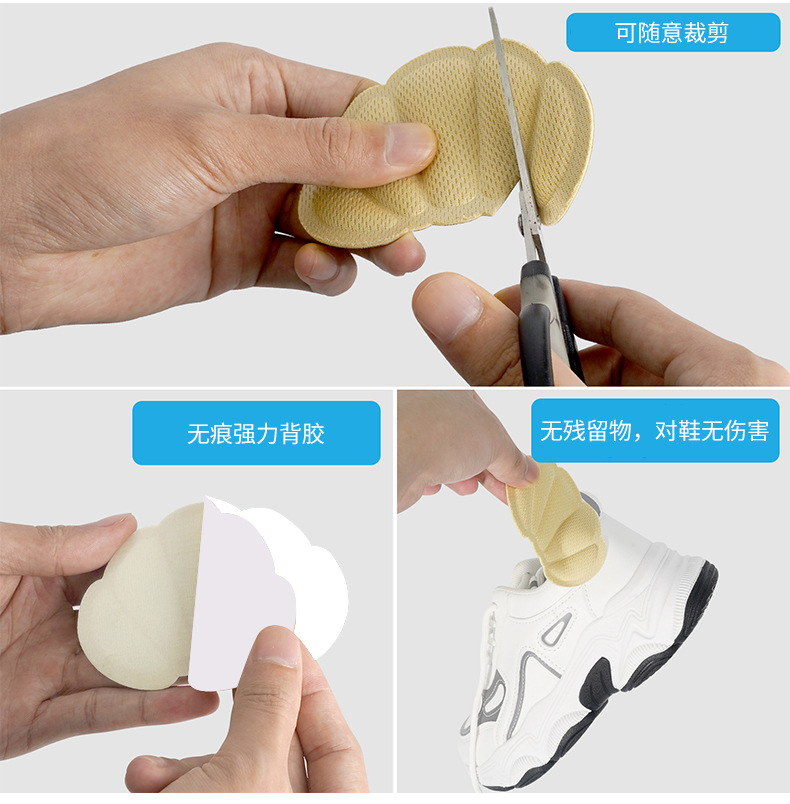 可随意裁剪

无痕强力背胶

无残留物，对鞋无伤害