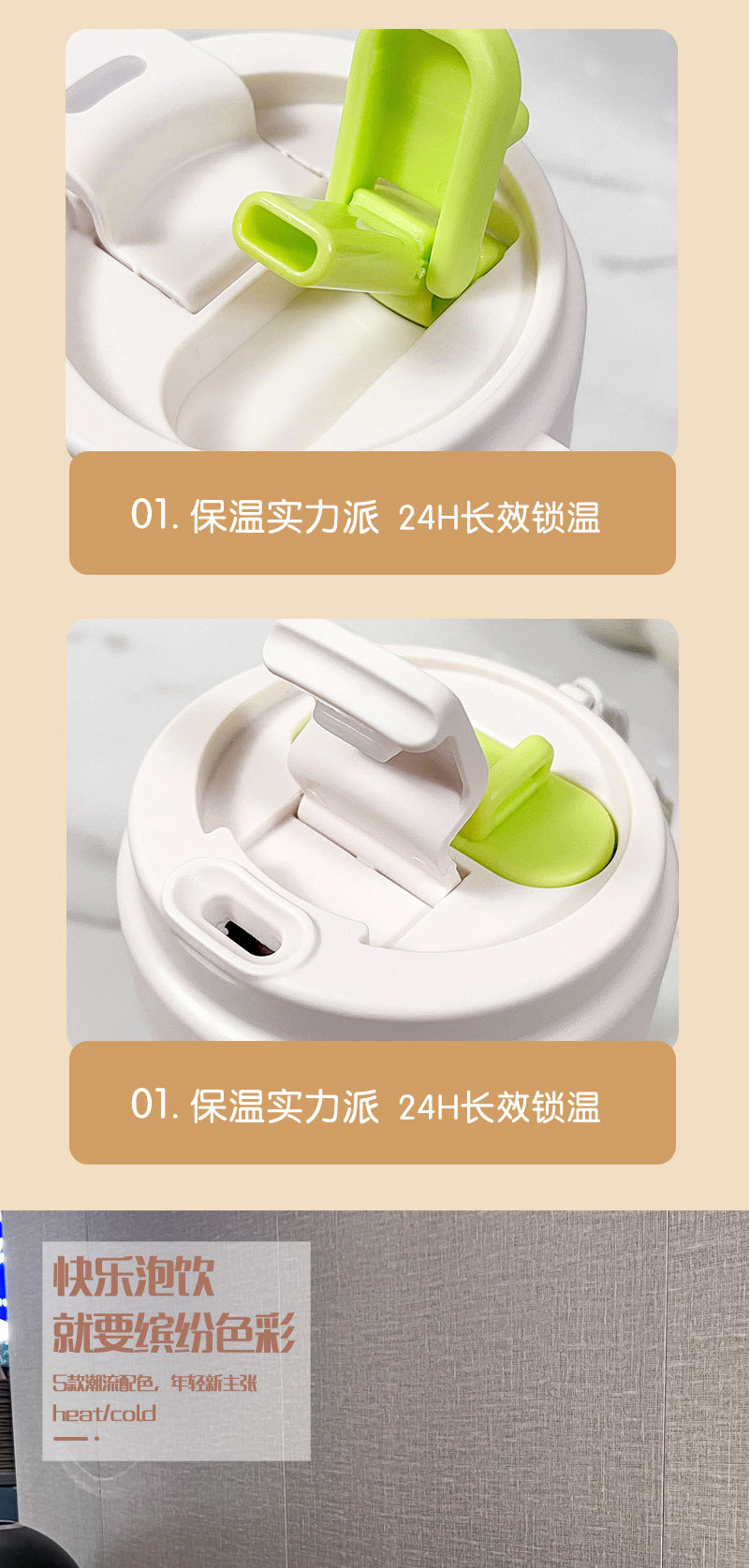 01. 保温实力派 24H长效锁温

01. 保温实力派 24H长效锁温

快乐泡饮
就要缤纷色彩

5款潮流配色，年轻新主张
heat/cold