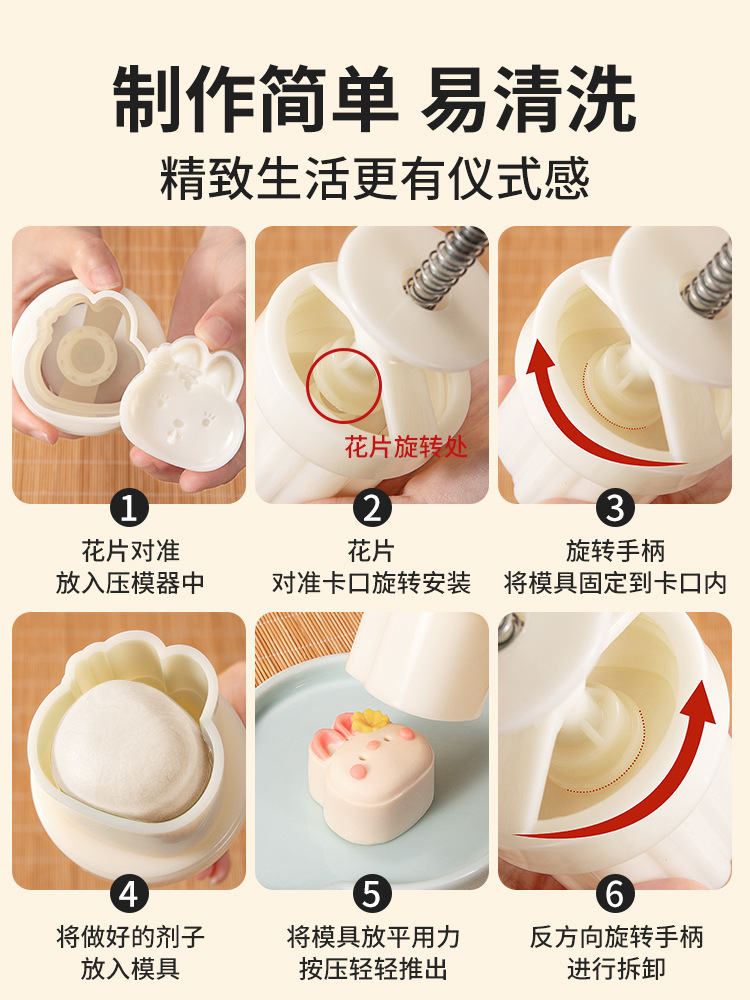 制作简单 易清洗
精致生活更有仪式感

花片旋转处

1
花片对准
放入压模器中

2
花片
对准卡口旋转安装

3
旋转手柄
将模具固定到卡口内

4
将做好的剂子
放入模具

5
将模具放平用力
按压轻轻推出

6
反方向旋转手柄
进行拆卸