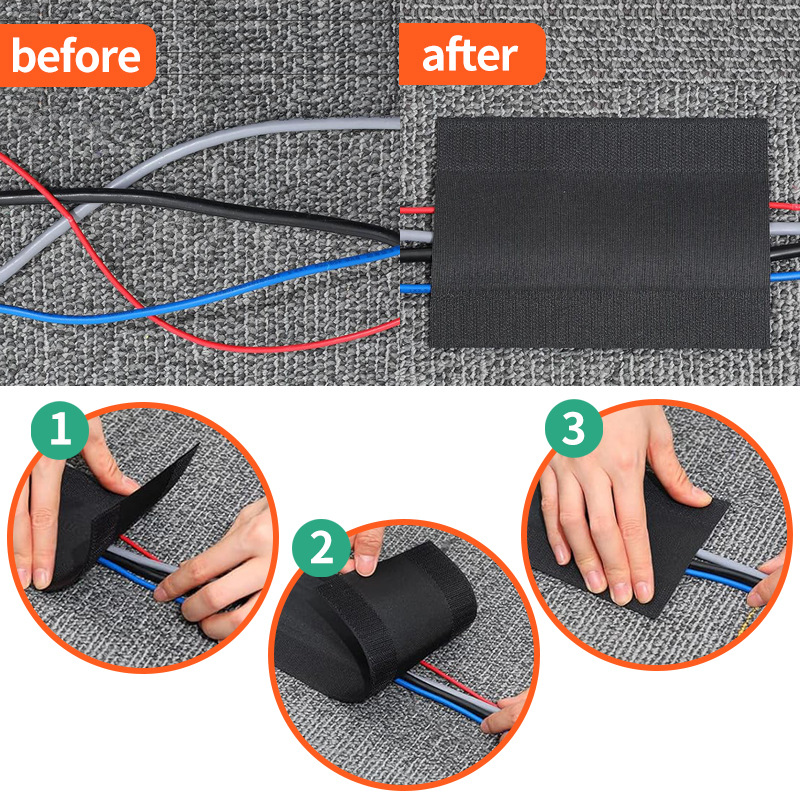 before

after

1

2

3