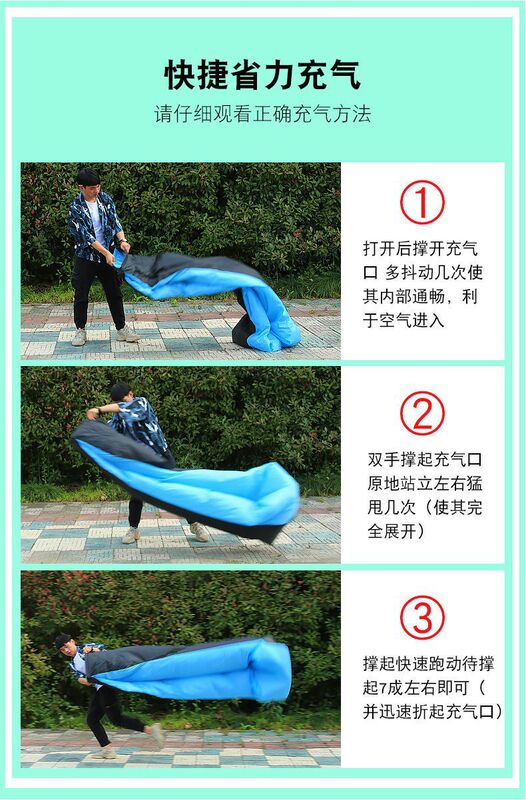 快捷省力充气

请仔细观看正确充气方法

①

打开后撑开充气口 多抖动几次使其内部通畅，利于空气进入

②

双手撑起充气口原地站立左右猛甩几次（使其完全展开）

③

撑起快速跑动待撑起7成左右即可（并迅速折起充气口）