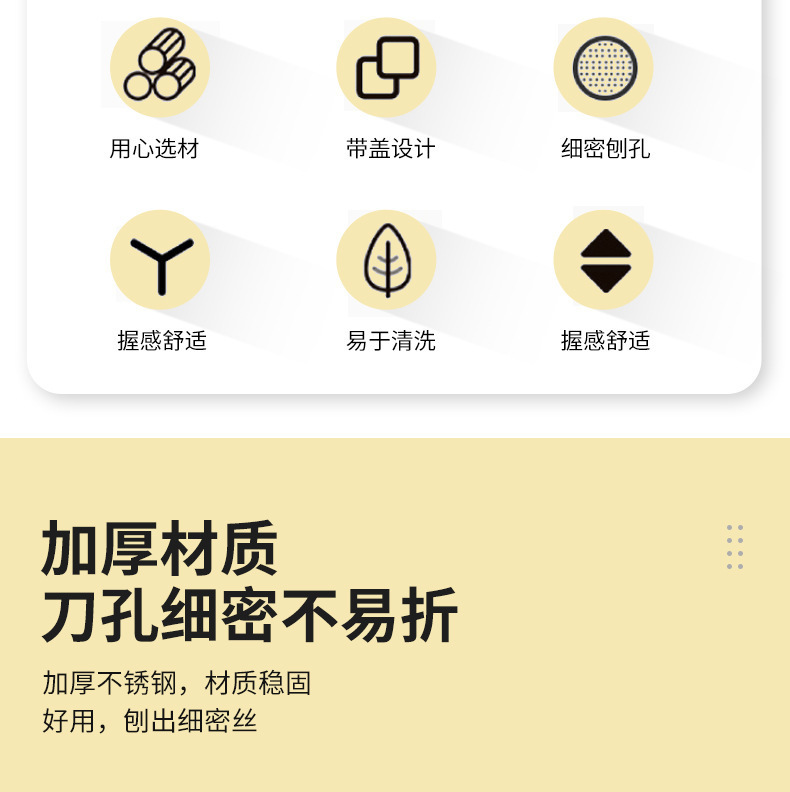 用心选材

带盖设计

细密刨孔

握感舒适

易于清洗

握感舒适

加厚材质
刀孔细密不易折

加厚不锈钢，材质稳固
好用，刨出细密丝