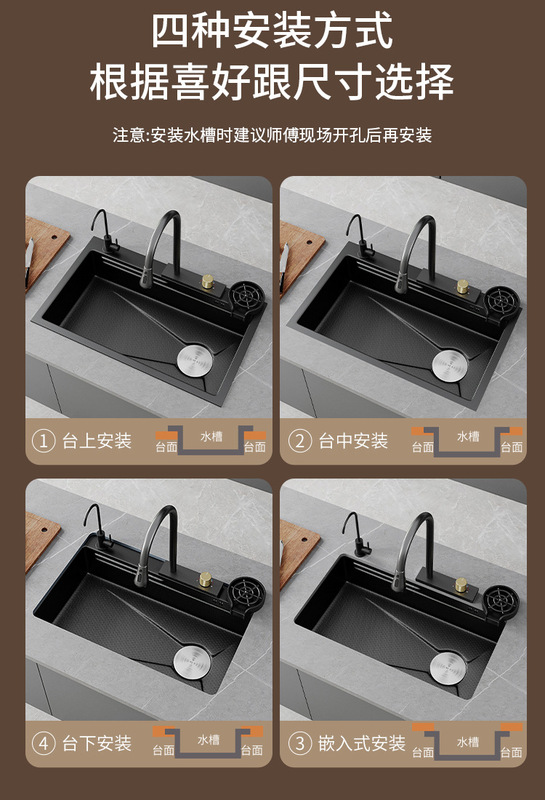 四种安装方式
根据喜好跟尺寸选择

注意:安装水槽时建议师傅现场开孔后再安装

① 台上安装 台面 水槽 台面

② 台中安装 台面 水槽 台面

④ 台下安装 台面 水槽 台面

③ 嵌入式安装 台面 水槽 台面