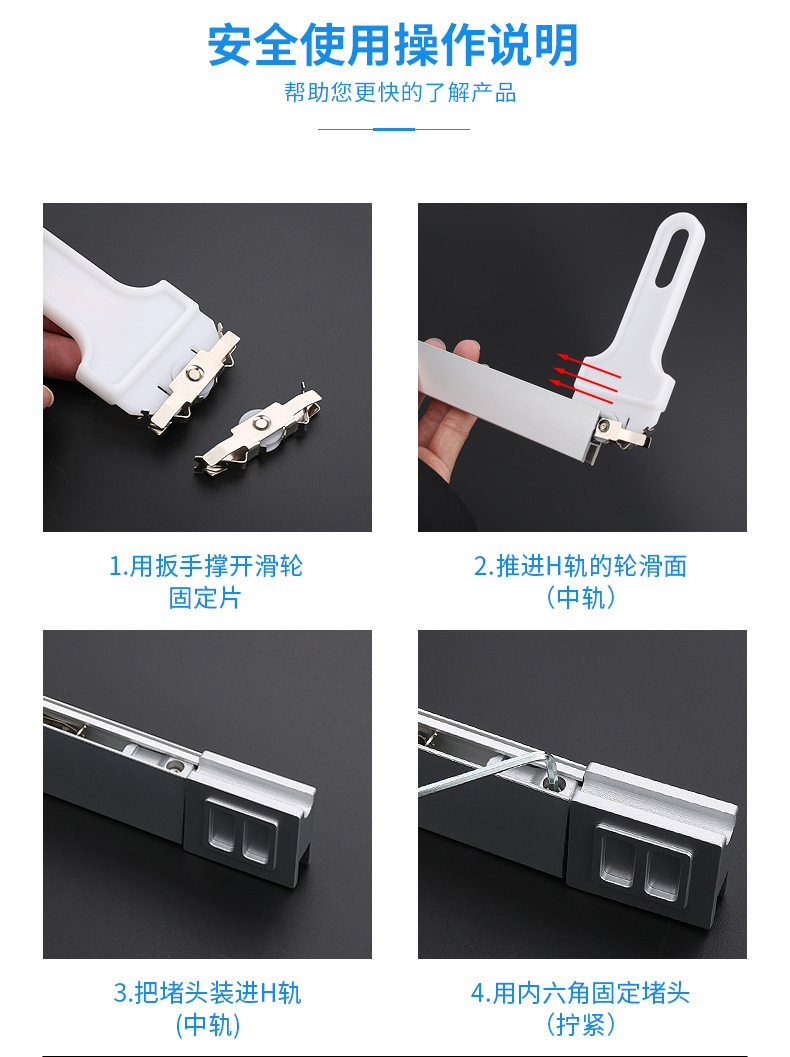 安全使用操作说明

帮助您更快的了解产品

1.用扳手撑开滑轮固定片

2.推进H轨的轮滑面（中轨）

3.把堵头装进H轨(中轨)

4.用内六角固定堵头（拧紧）