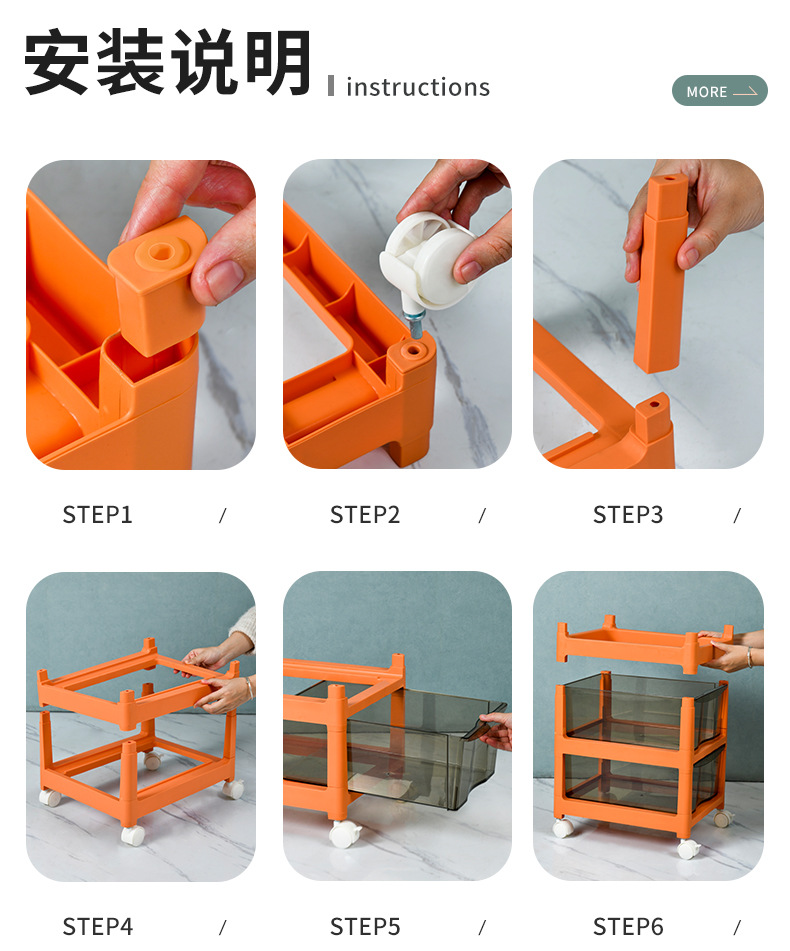 安装说明 instructions

MORE

STEP1 /

STEP2 /

STEP3 /

STEP4 /

STEP5 /

STEP6 /