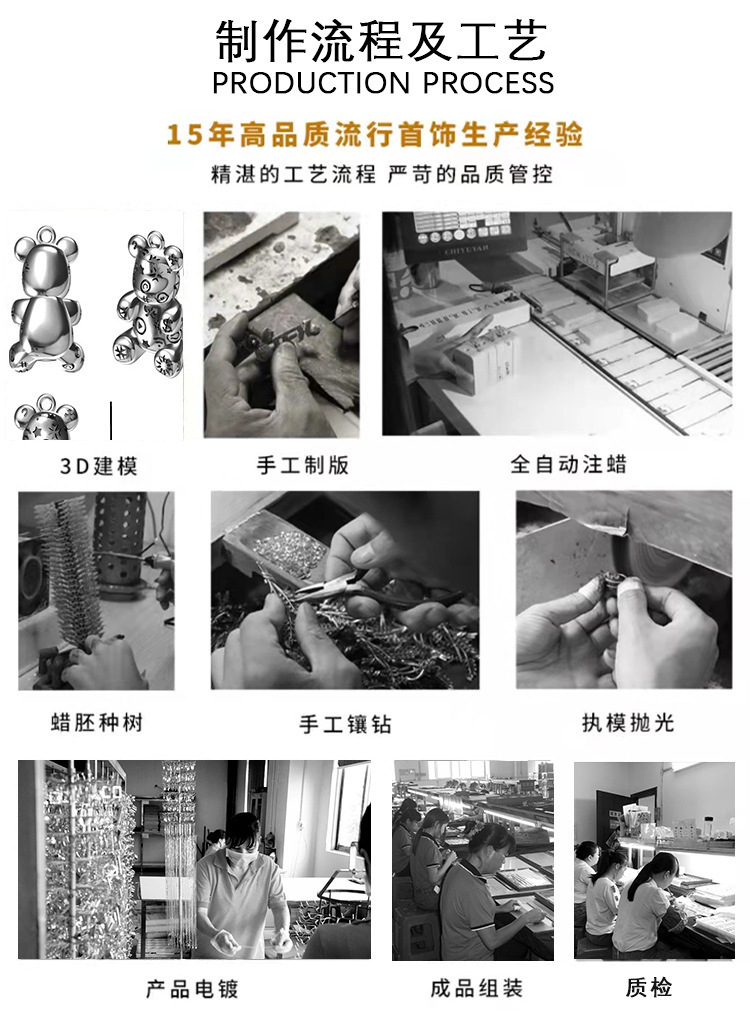 制作流程及工艺
PRODUCTION PROCESS

15年高品质流行首饰生产经验

精湛的工艺流程 严苛的品质管控

3D建模

手工制版

全自动注蜡

蜡胚种树

手工镶钻

执模抛光

产品电镀

成品组装

质检