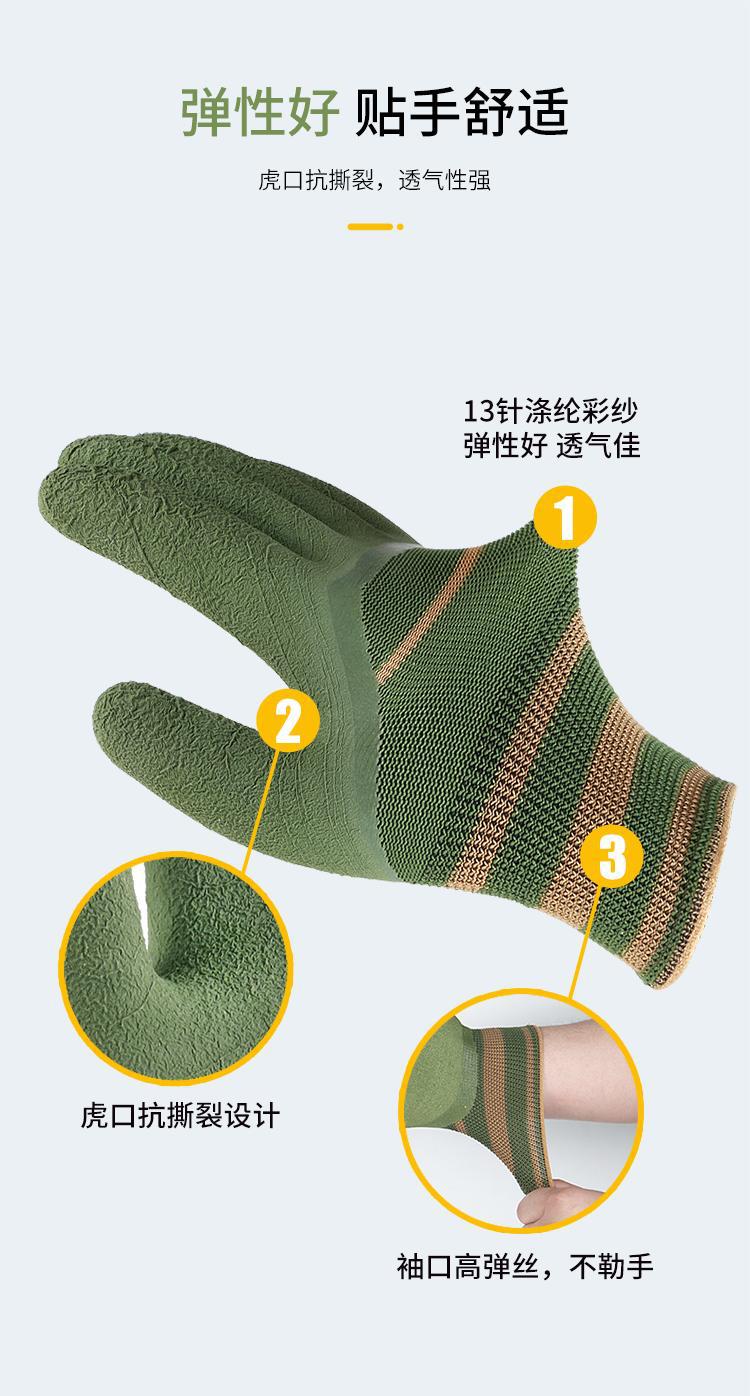 弹性好 贴手舒适

虎口抗撕裂，透气性强

13针涤纶彩纱
弹性好 透气佳

1

2

3

虎口抗撕裂设计

袖口高弹丝，不勒手