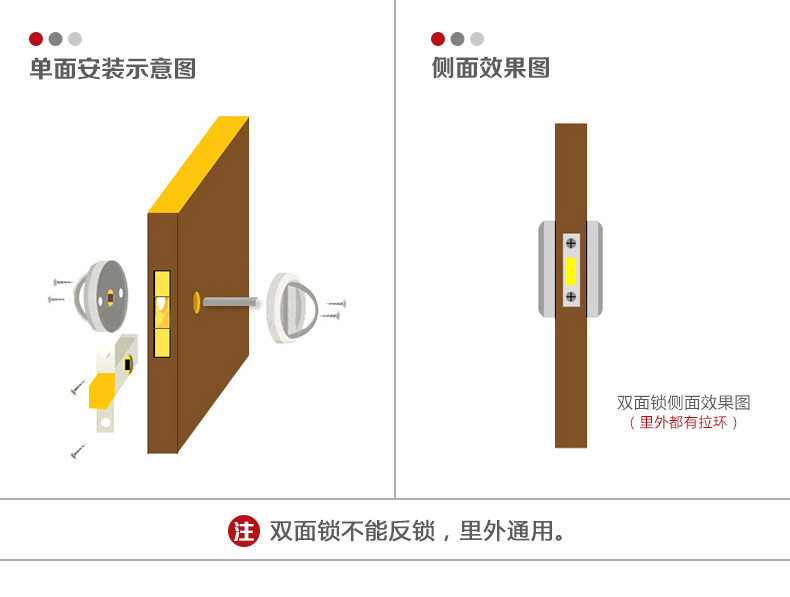 单面安装示意图

侧面效果图

双面锁侧面效果图
（里外都有拉环）

注 双面锁不能反锁，里外通用。