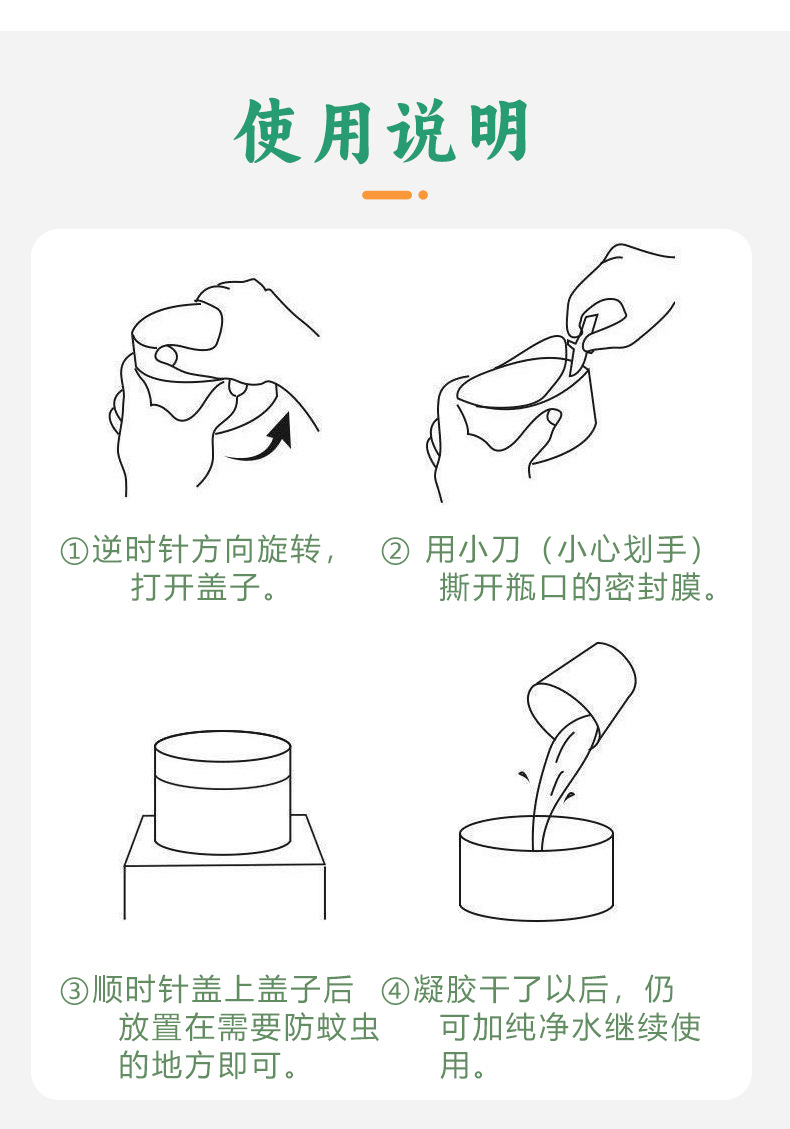 使用说明

①逆时针方向旋转，打开盖子。

② 用小刀（小心划手）撕开瓶口的密封膜。

③顺时针盖上盖子后放置在需要防蚊虫的地方即可。

④凝胶干了以后，仍可加纯净水继续使用。