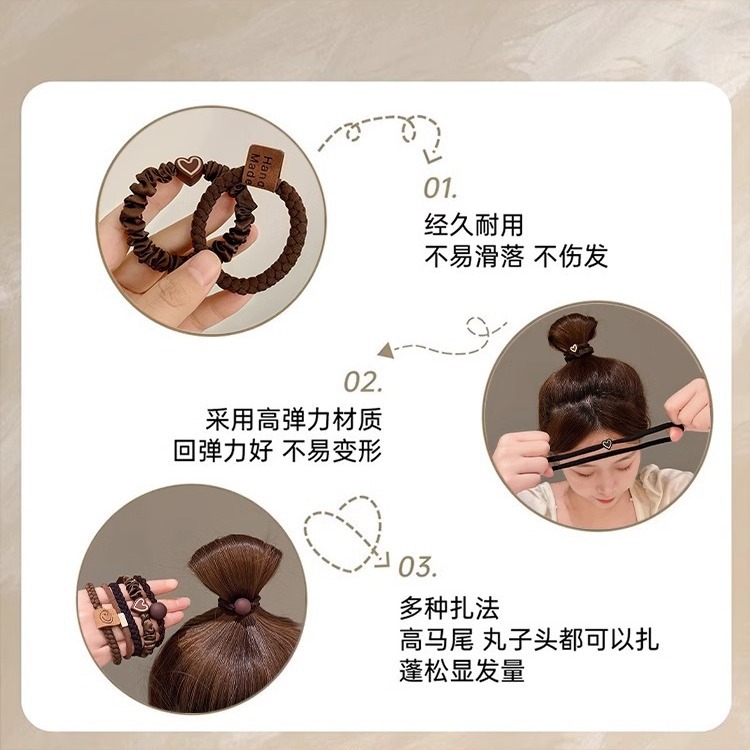 Hand Made

01.
经久耐用
不易滑落 不伤发

02.
采用高弹力材质
回弹力好 不易变形

03.
多种扎法
高马尾 丸子头都可以扎
蓬松显发量