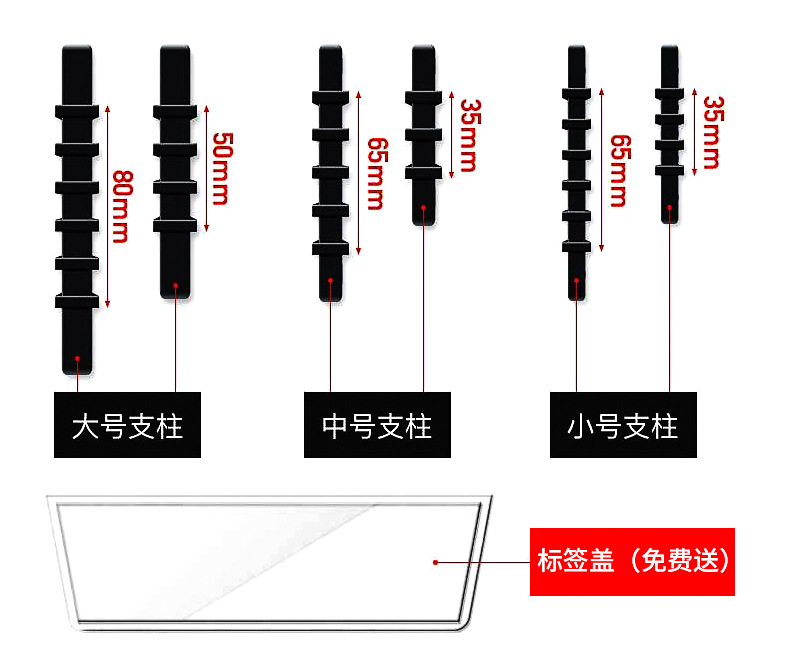 80mm
50mm
65mm
35mm
65mm
35mm
大号支柱
中号支柱
小号支柱
标签盖（免费送）