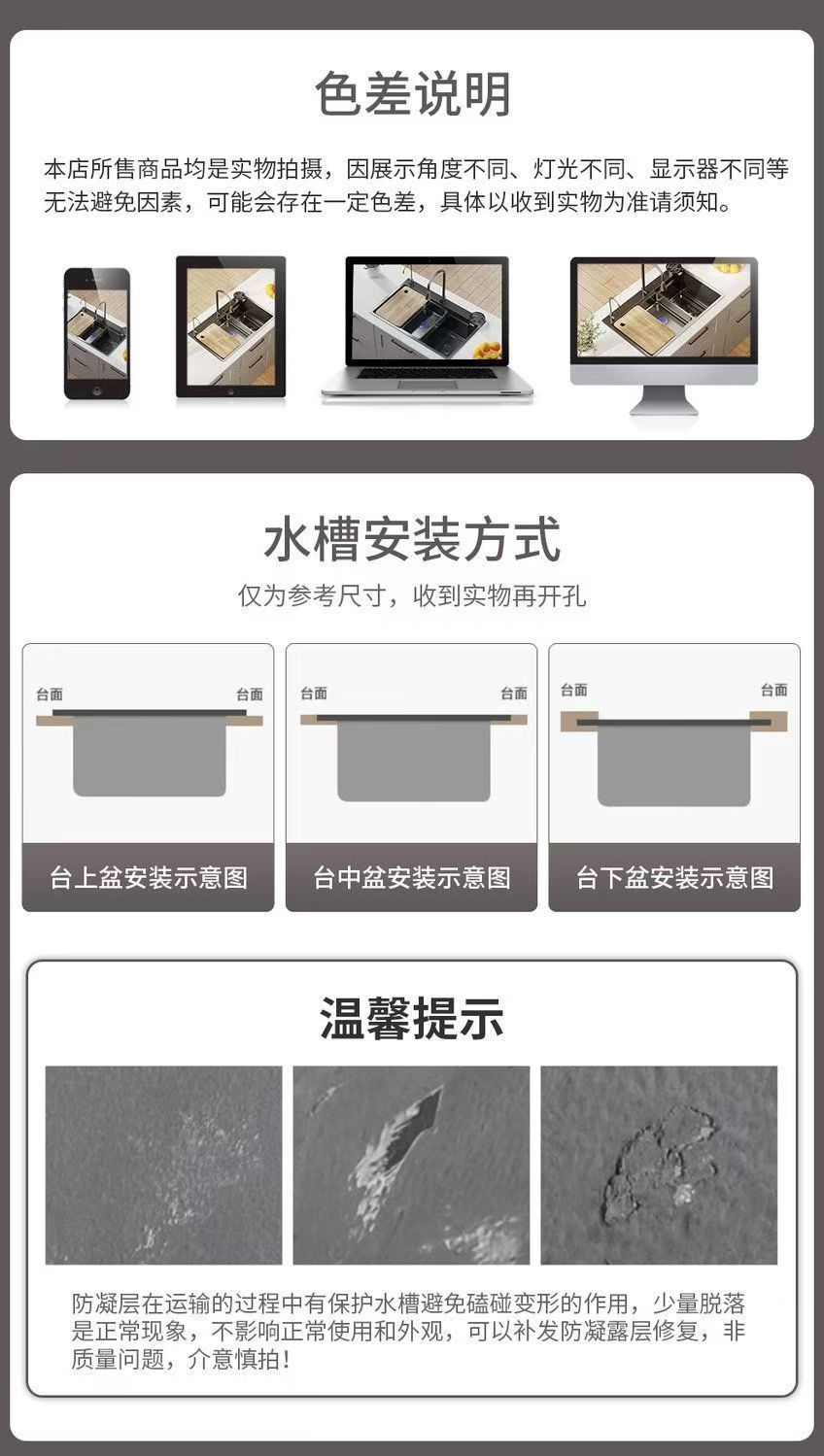 色差说明

本店所售商品均是实物拍摄，因展示角度不同、灯光不同、显示器不同等无法避免因素，可能会存在一定色差，具体以收到实物为准请须知。

水槽安装方式

仅为参考尺寸，收到实物再开孔

台面 台面

台上盆安装示意图

台面 台面

台中盆安装示意图

台面 台面

台下盆安装示意图

温馨提示

防凝层在运输的过程中有保护水槽避免磕碰变形的作用，少量脱落是正常现象，不影响正常使用和外观，可以补发防凝露层修复，非质量问题，介意慎拍！