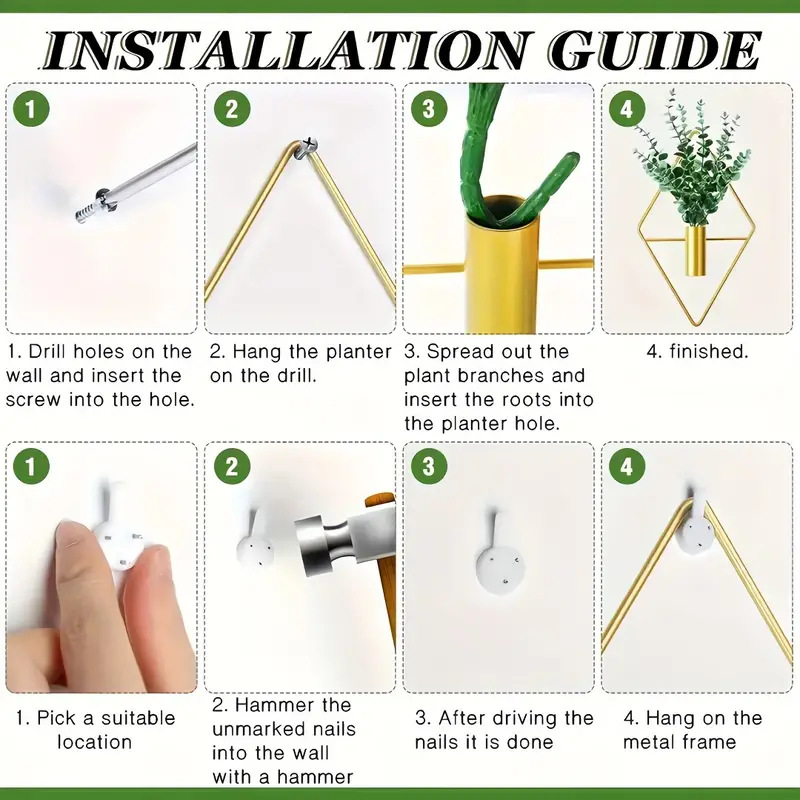 INSTALLATION GUIDE

1

2

3

4

1. Drill holes on the wall and insert the screw into the hole.

2. Hang the planter on the drill.

3. Spread out the plant branches and insert the roots into the planter hole.

4. finished.

1

2

3

4

1. Pick a suitable location

2. Hammer the unmarked nails into the wall with a hammer

3. After driving the nails it is done

4. Hang on the metal frame