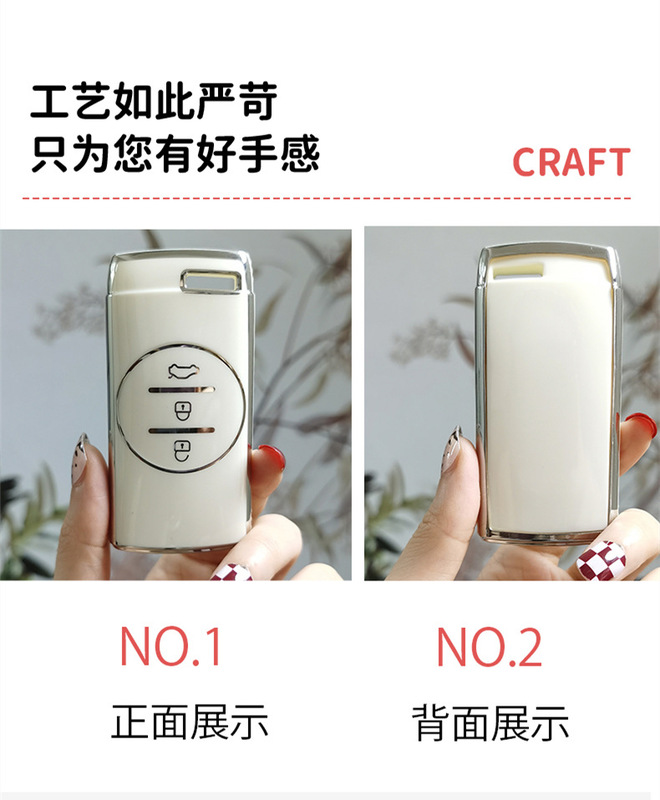 工艺如此严苛
只为您有好手感

CRAFT

NO.1
正面展示

NO.2
背面展示